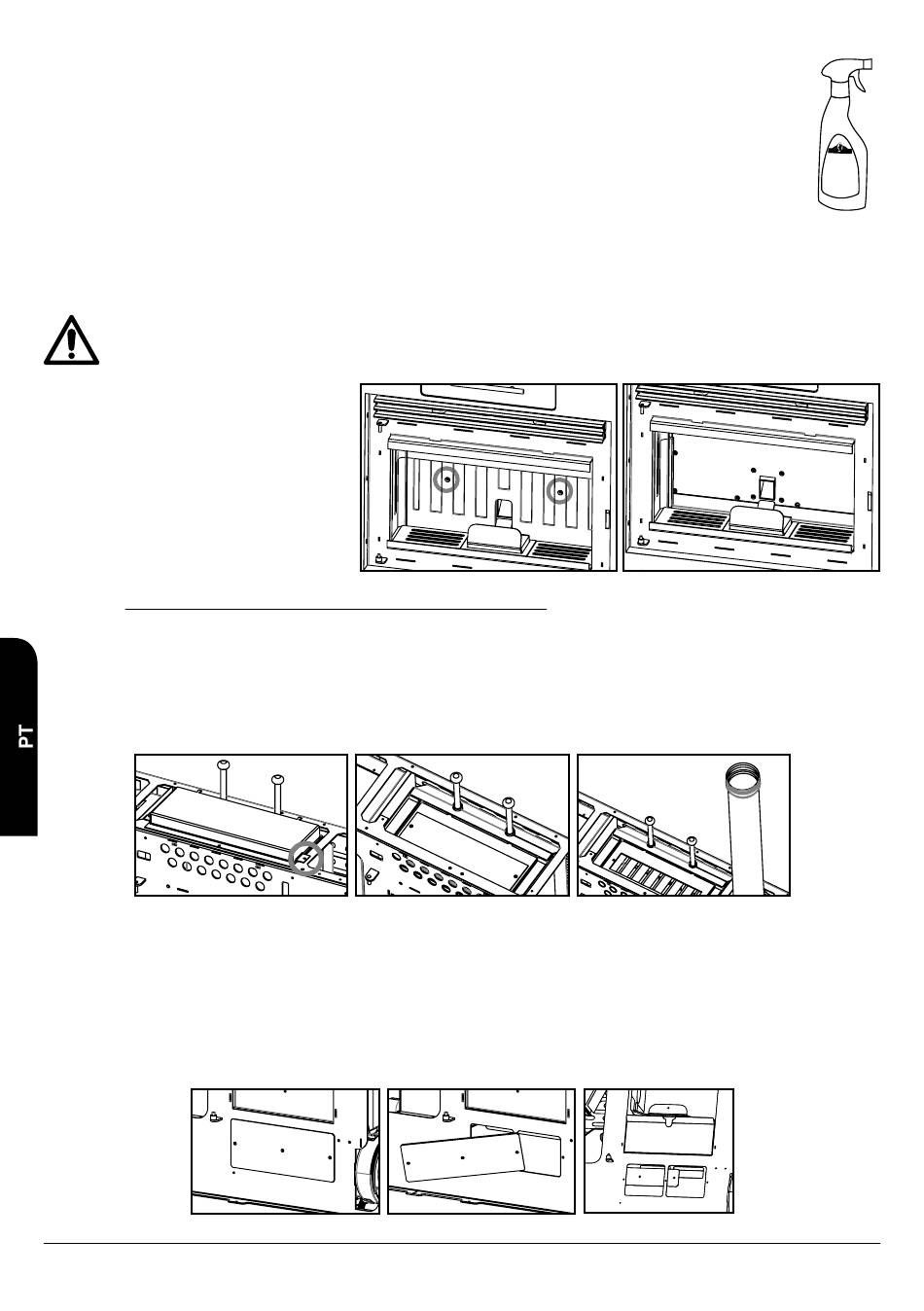 PT