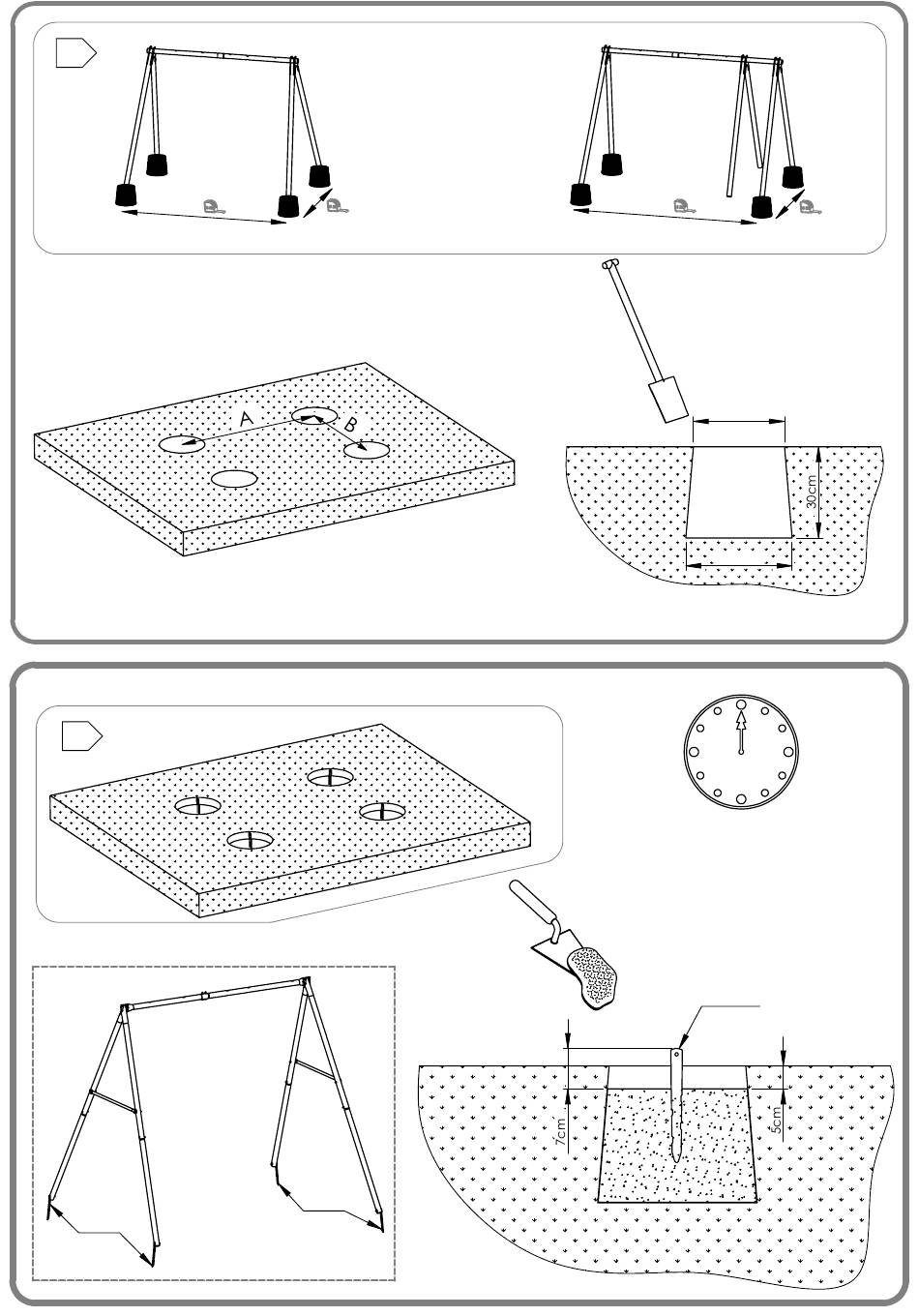 A
B
30cm
7cm
5cm