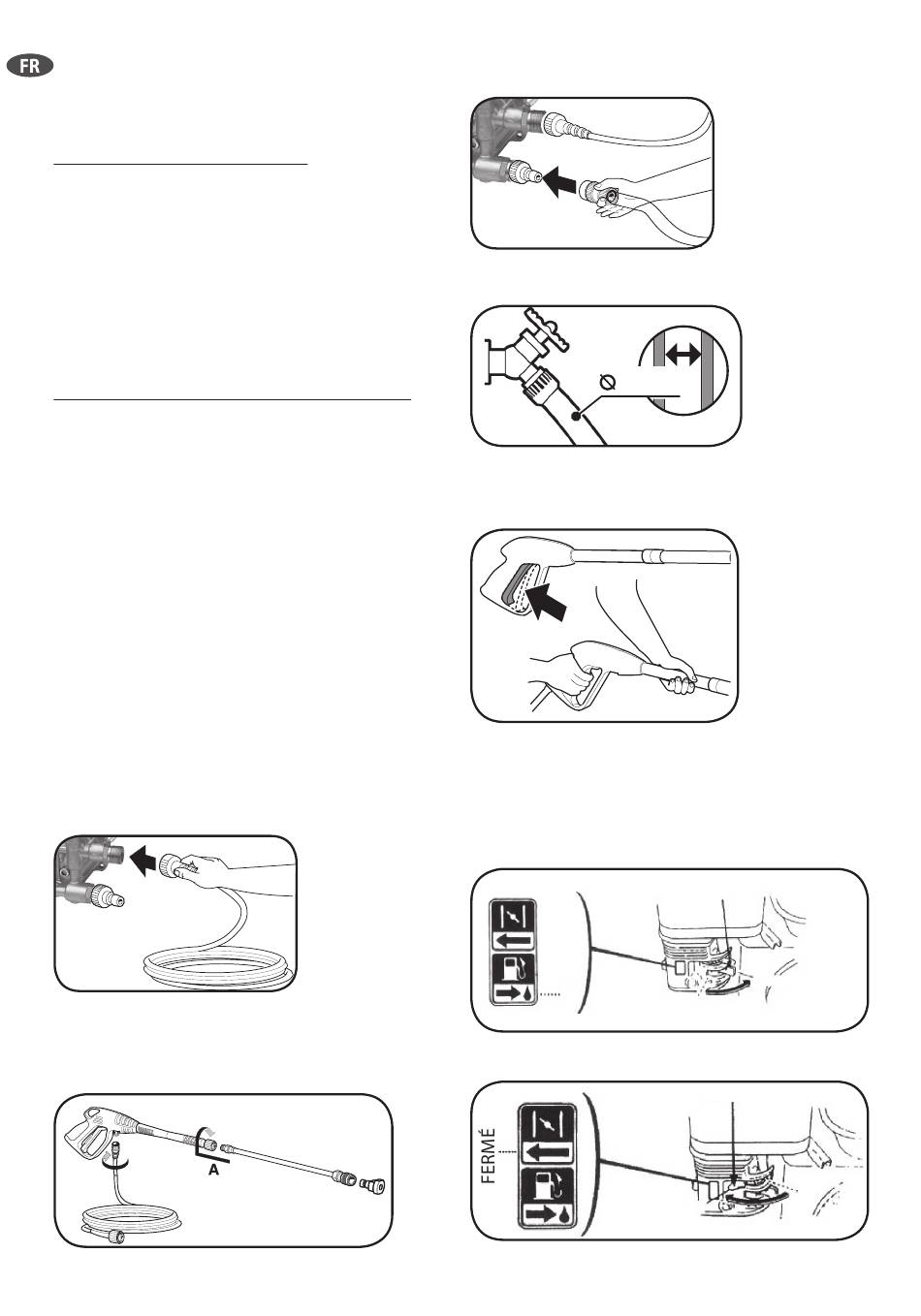 FR

A

FERMÉ