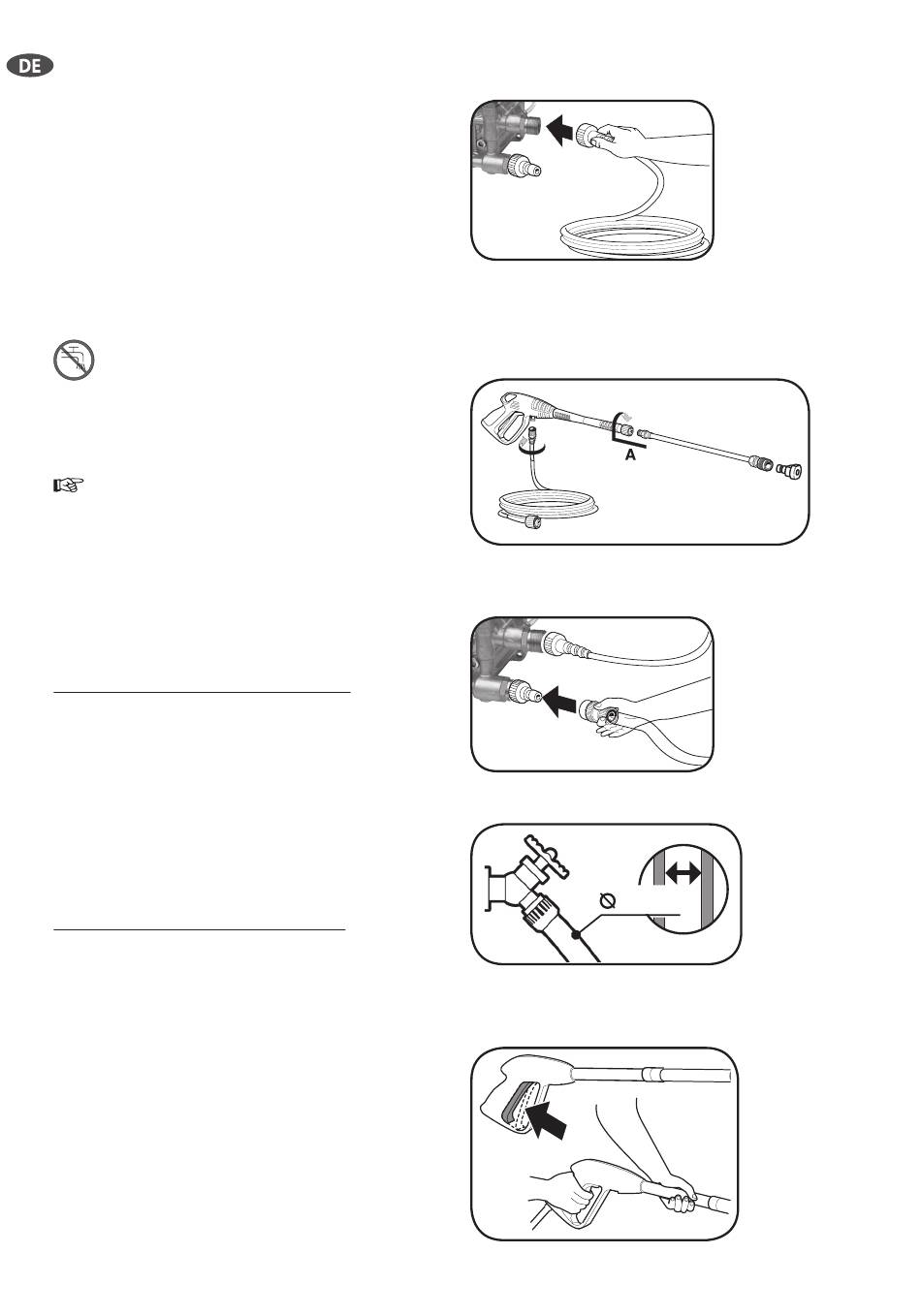 DE

A