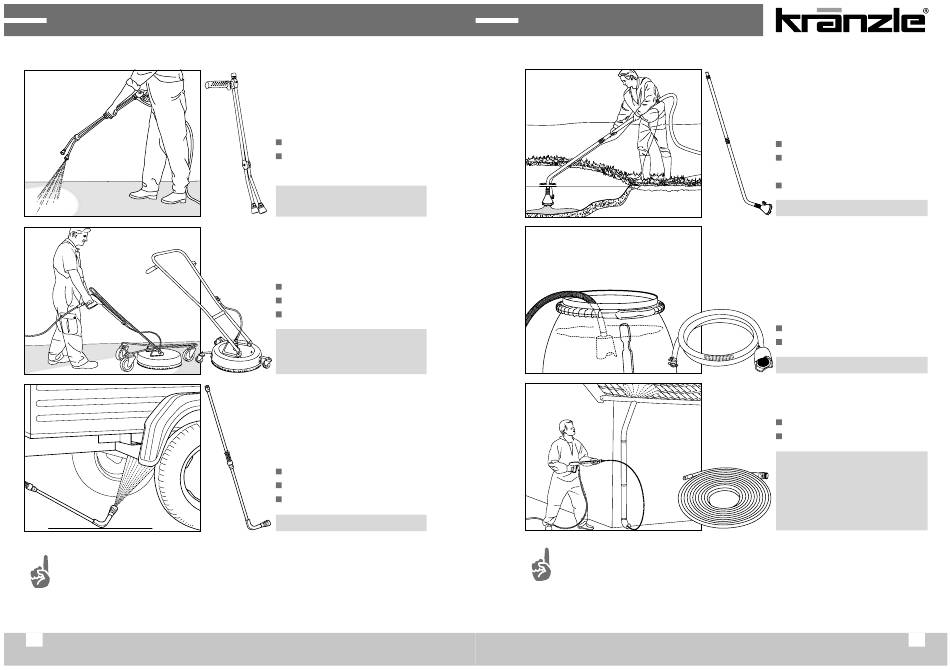 kränzle®