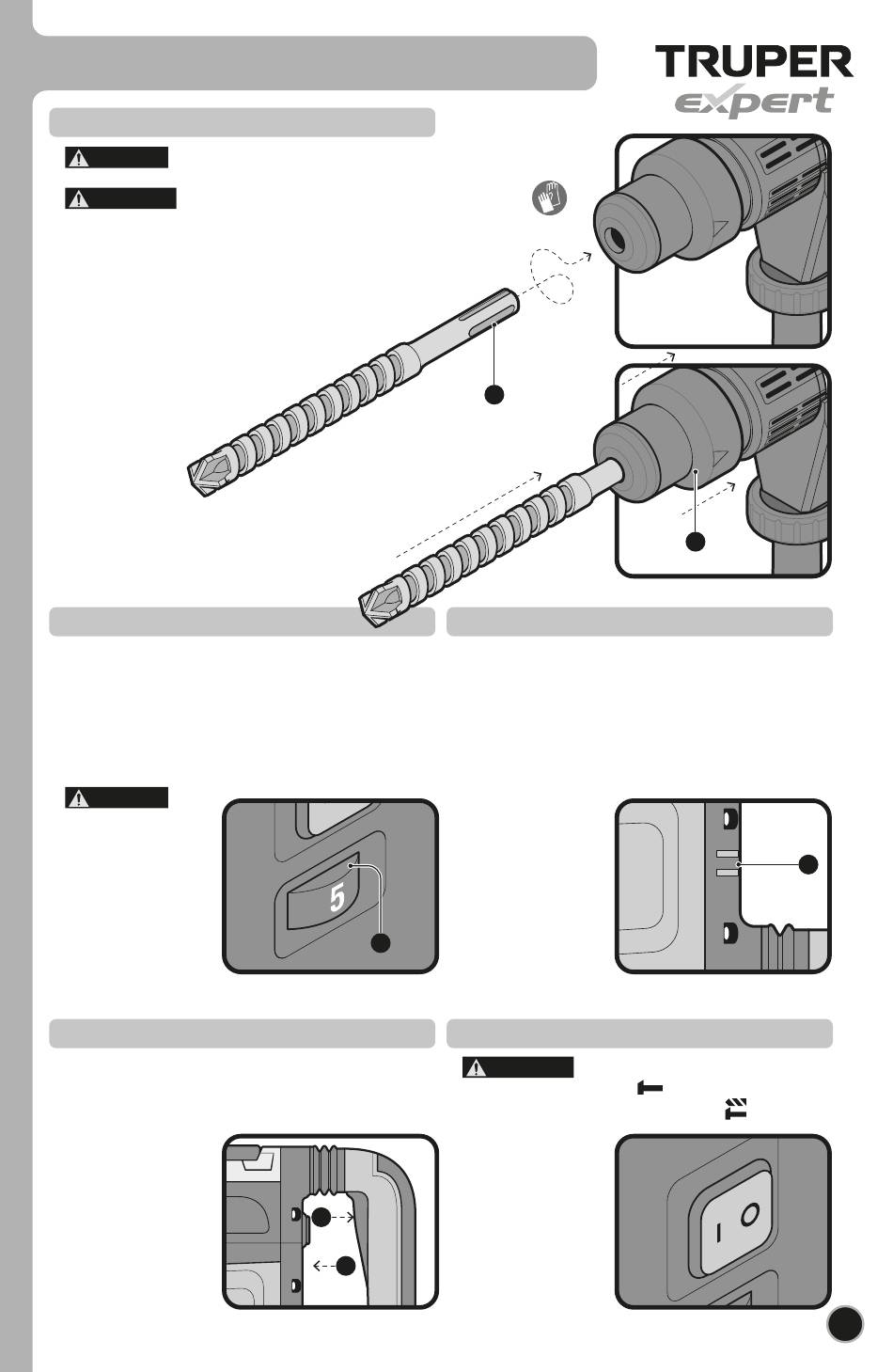 TRUPER
expert

5

I O