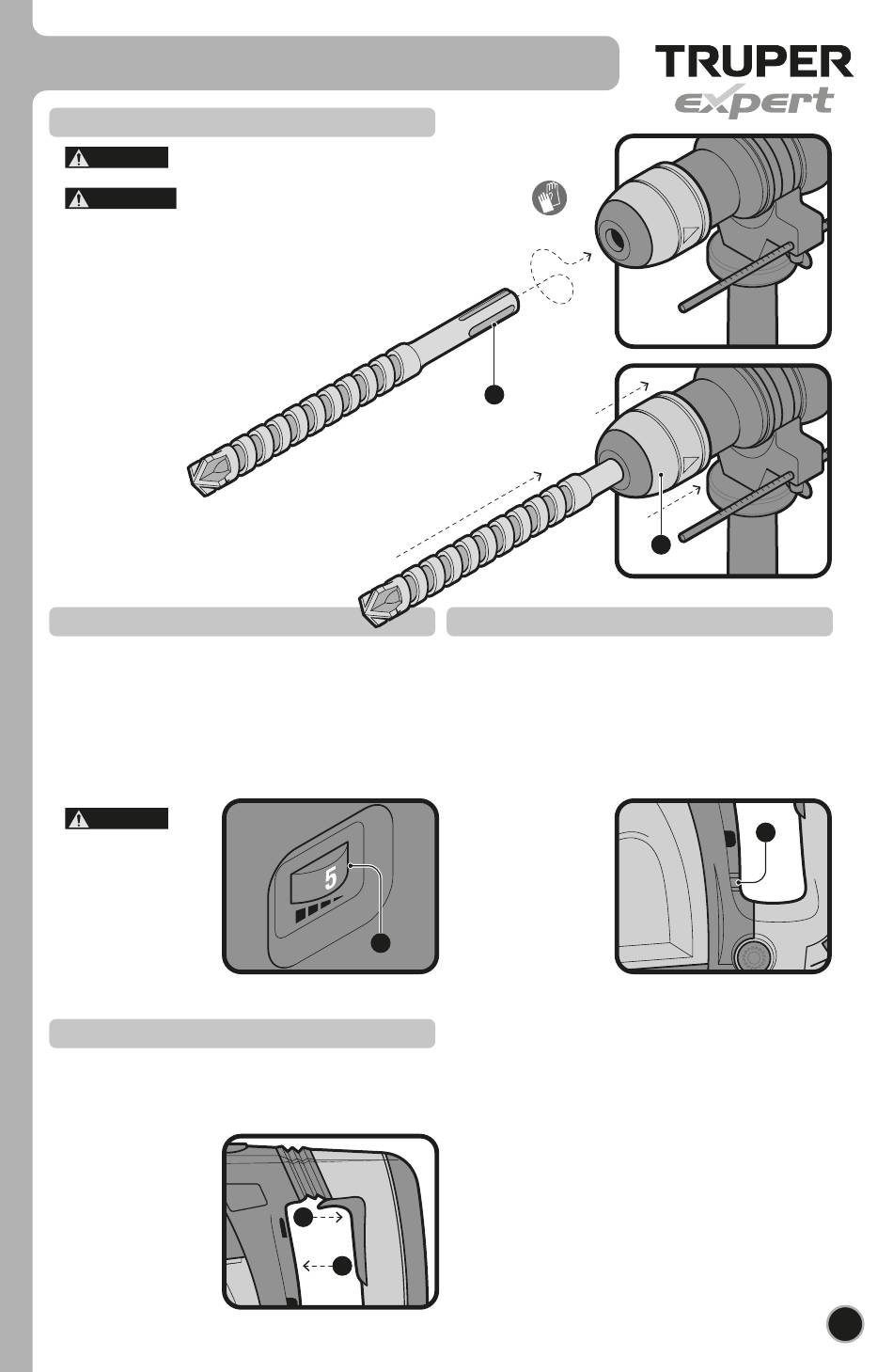 TRUPER
expert

5