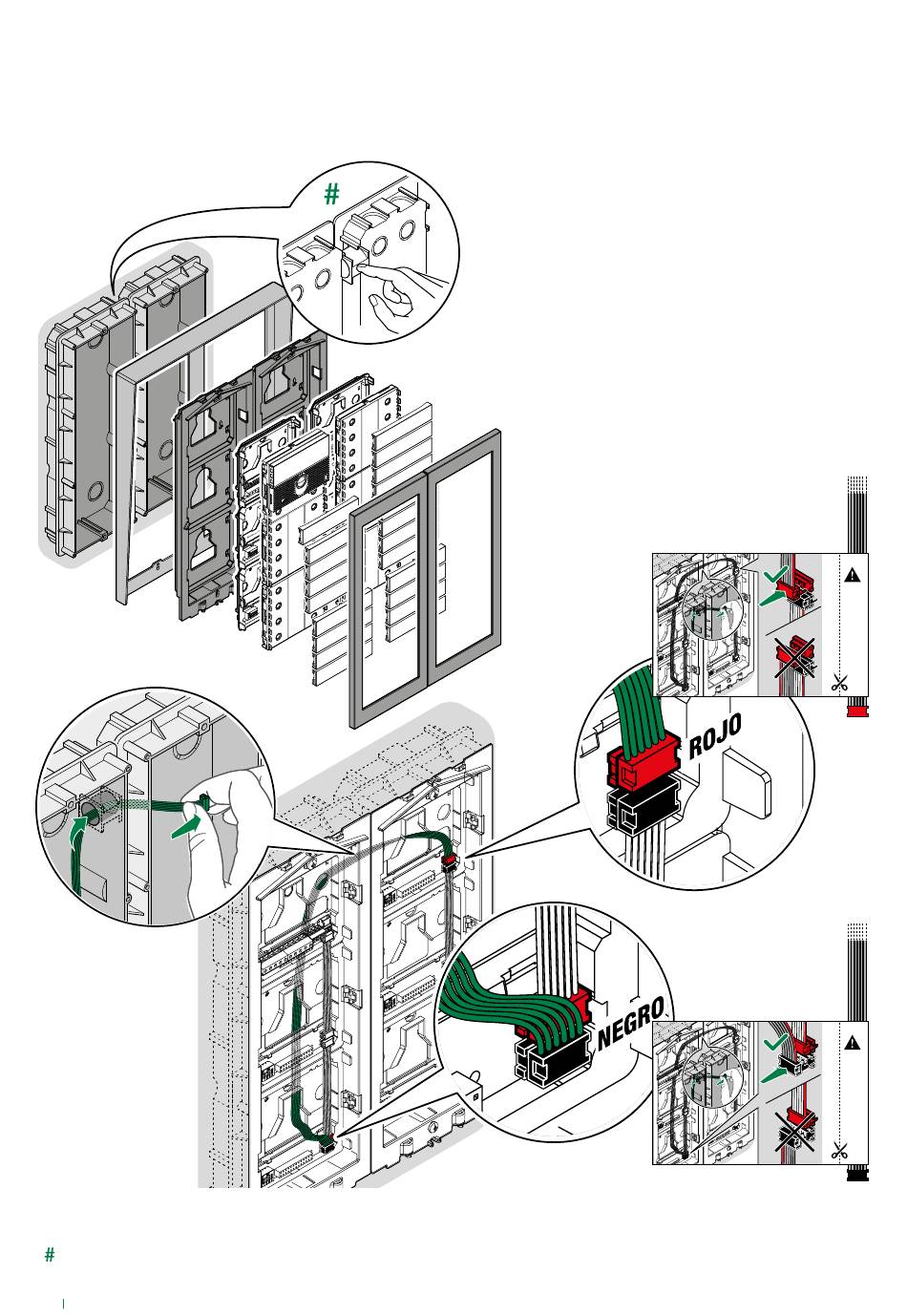 #

ROJO

NEGRO

#