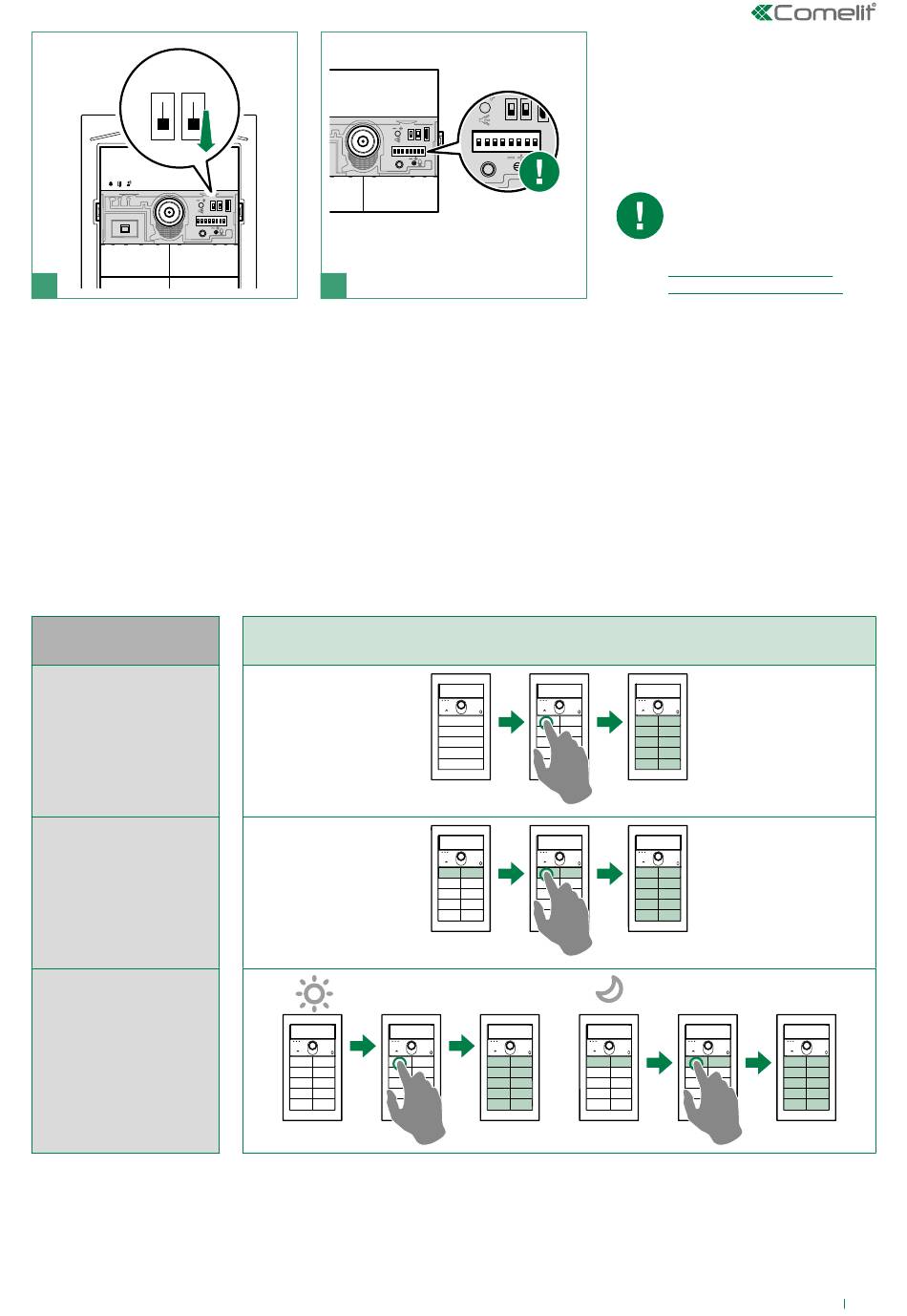 Comelit