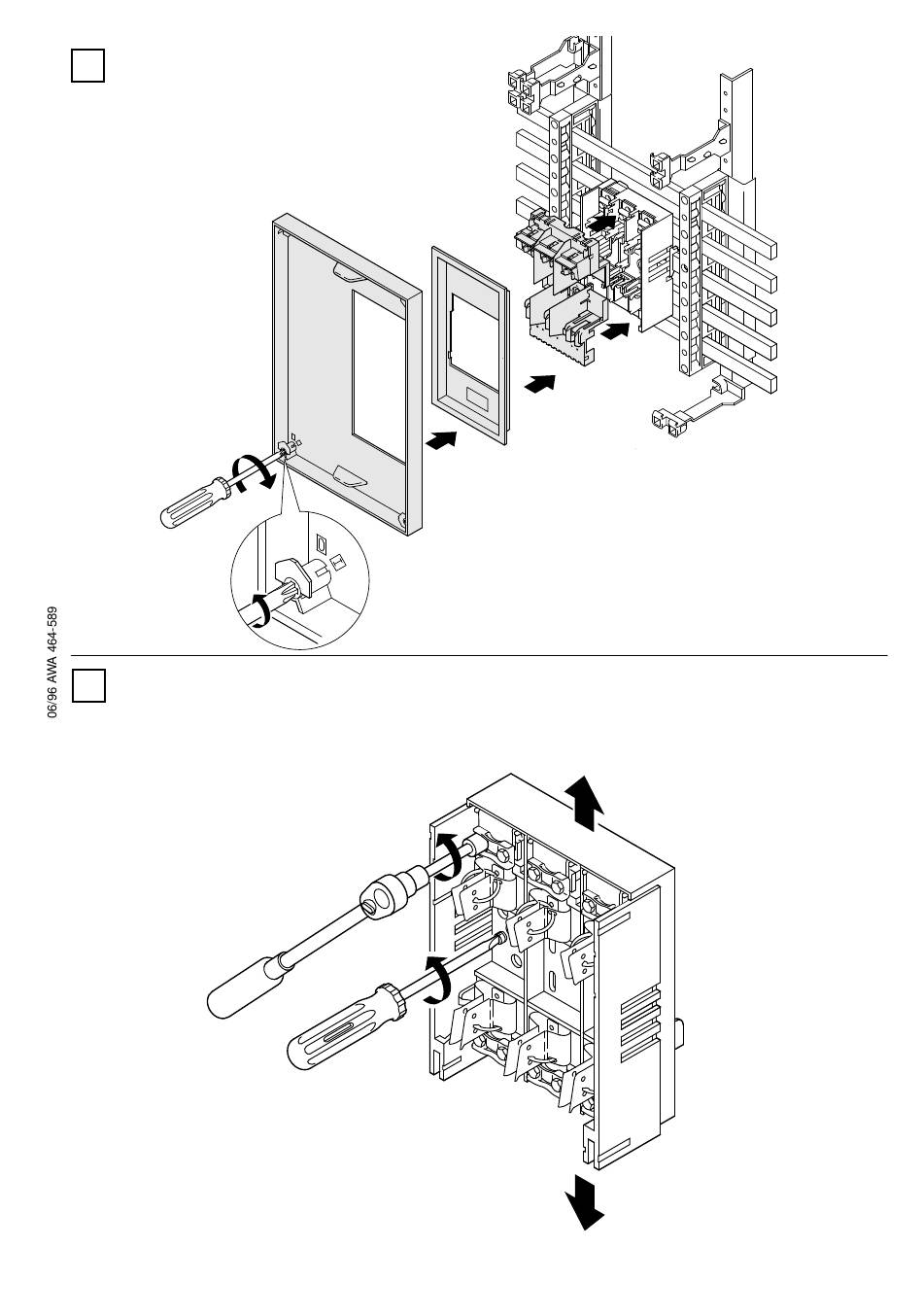 06/96 AWA 464-589