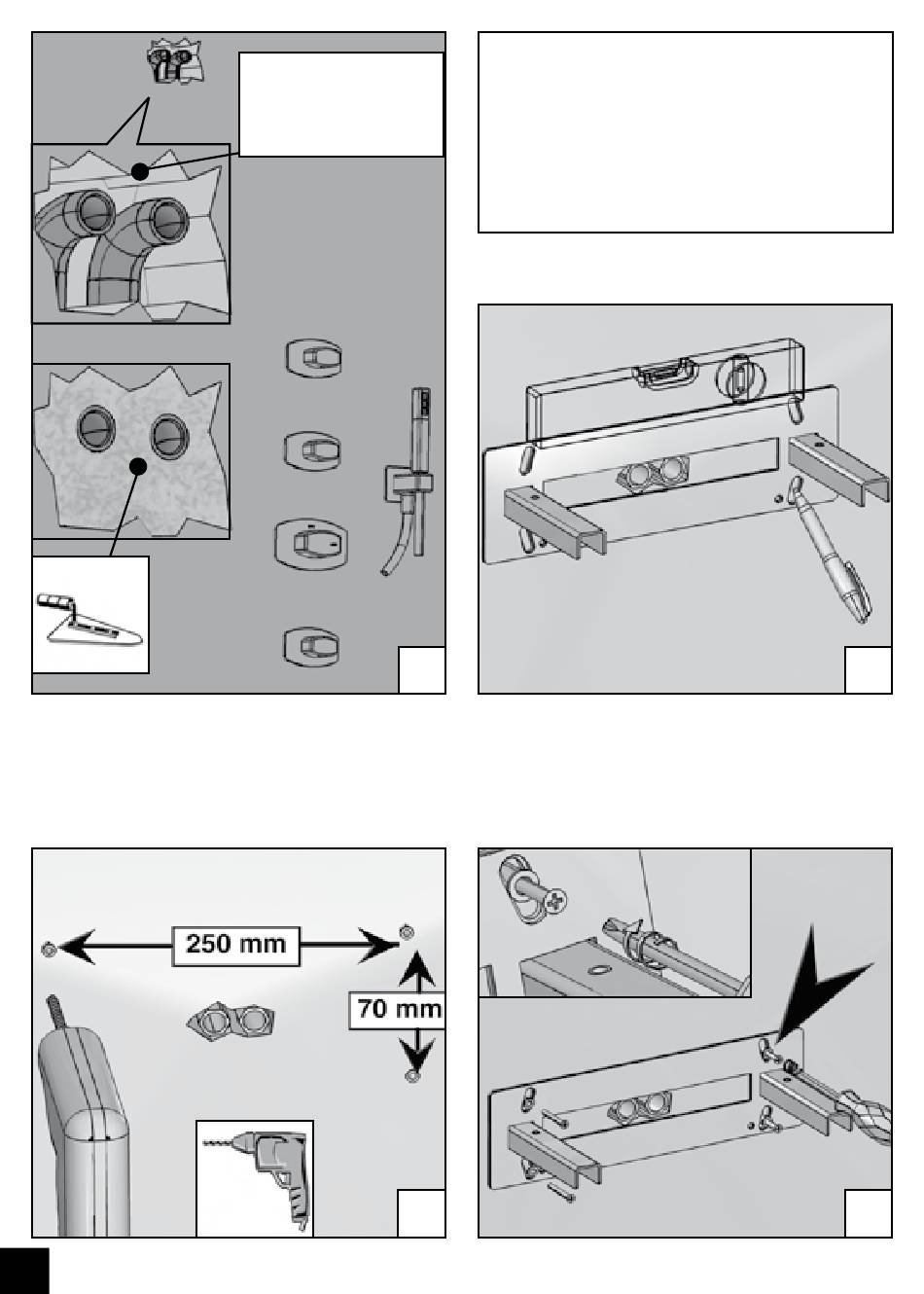 250 mm

70 mm