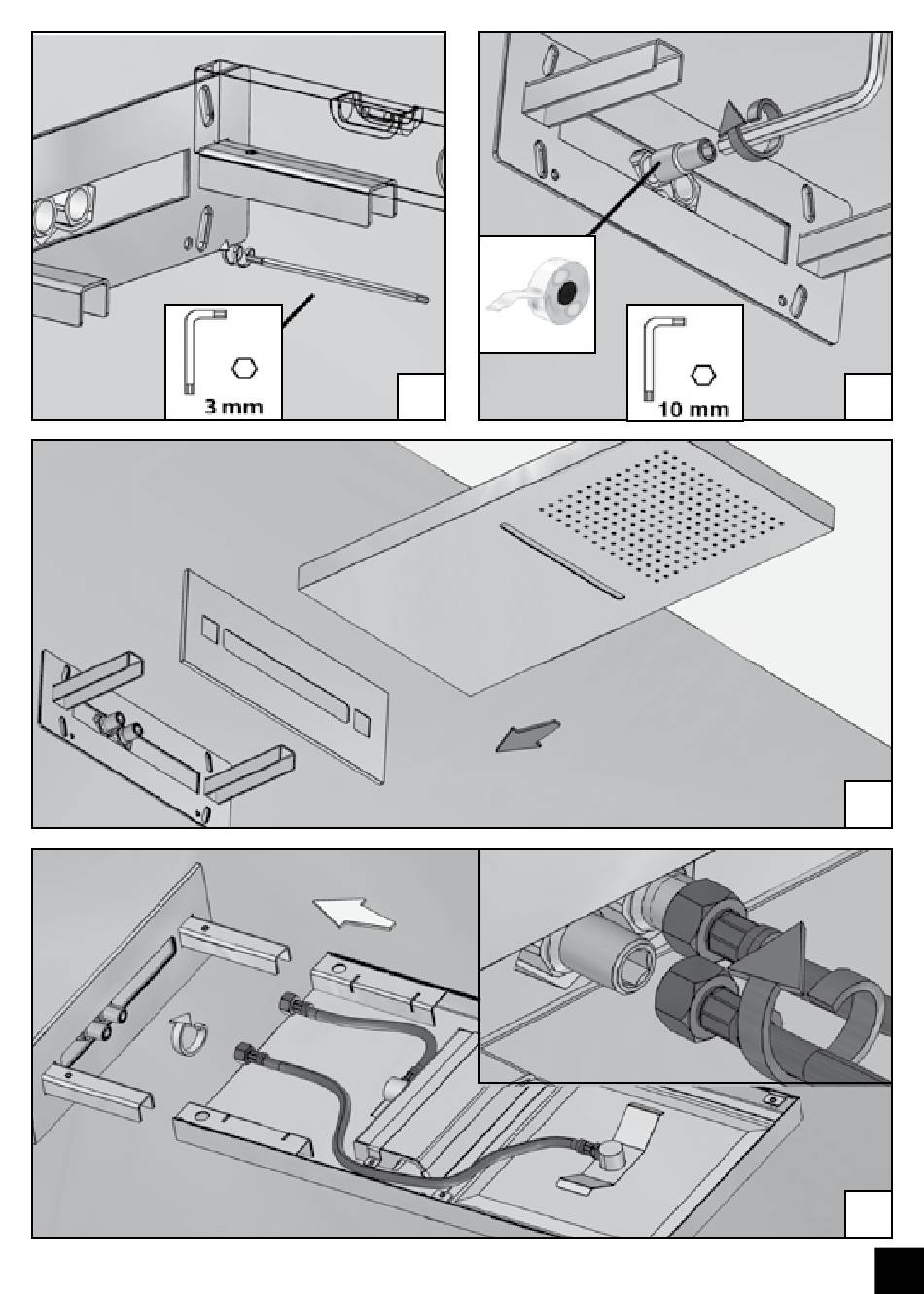 3 mm

10 mm