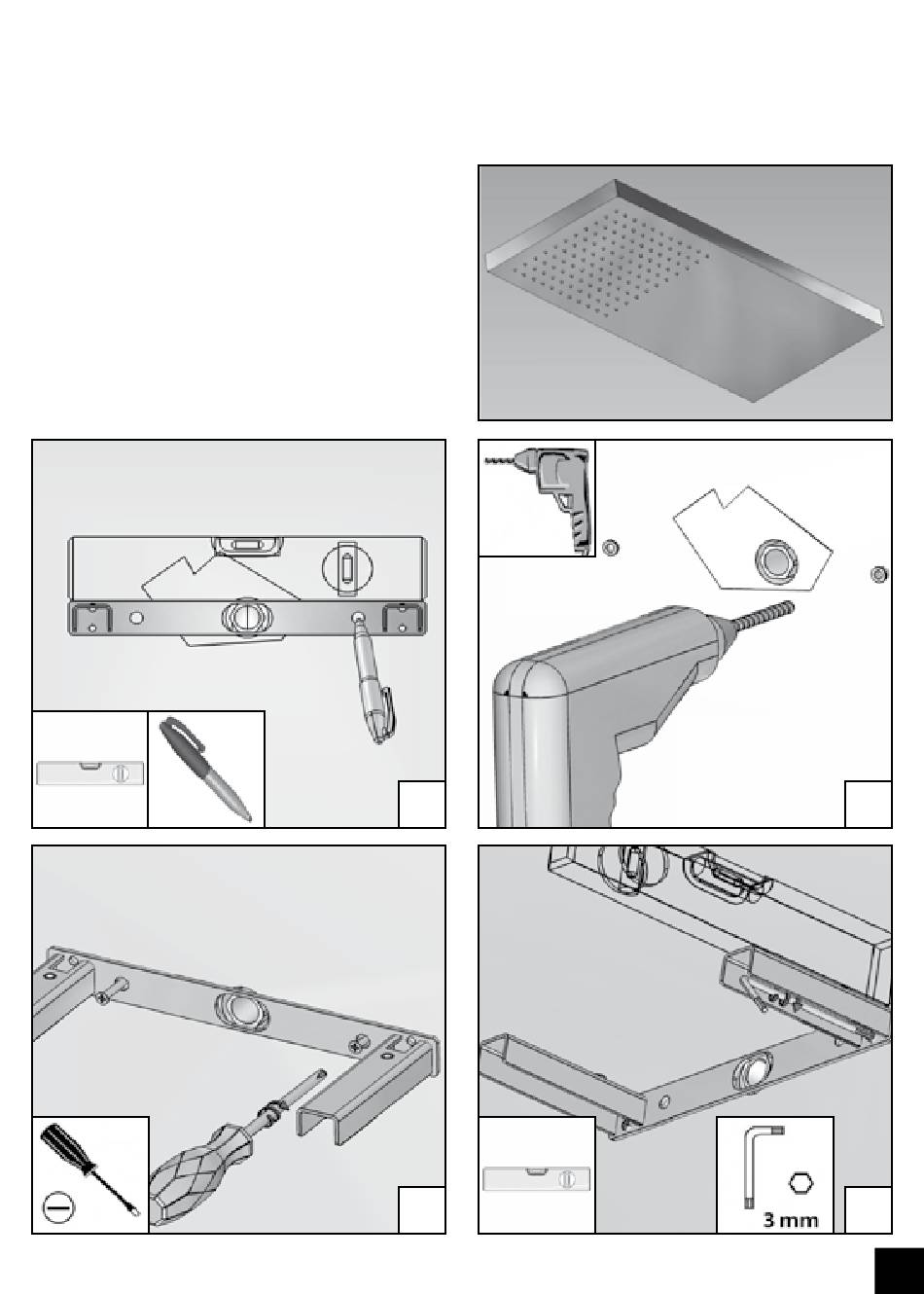 3 mm