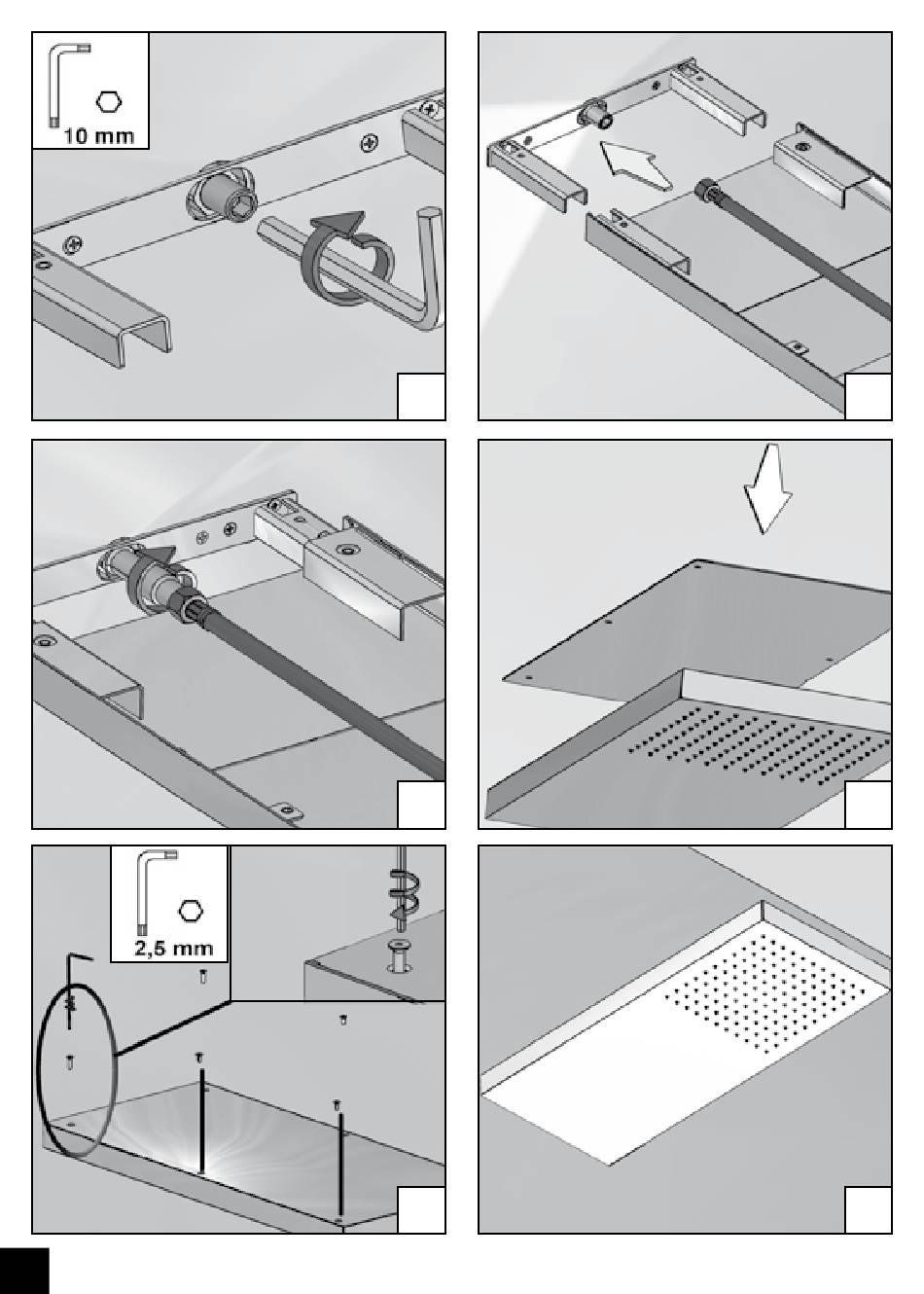 10 mm

2,5 mm