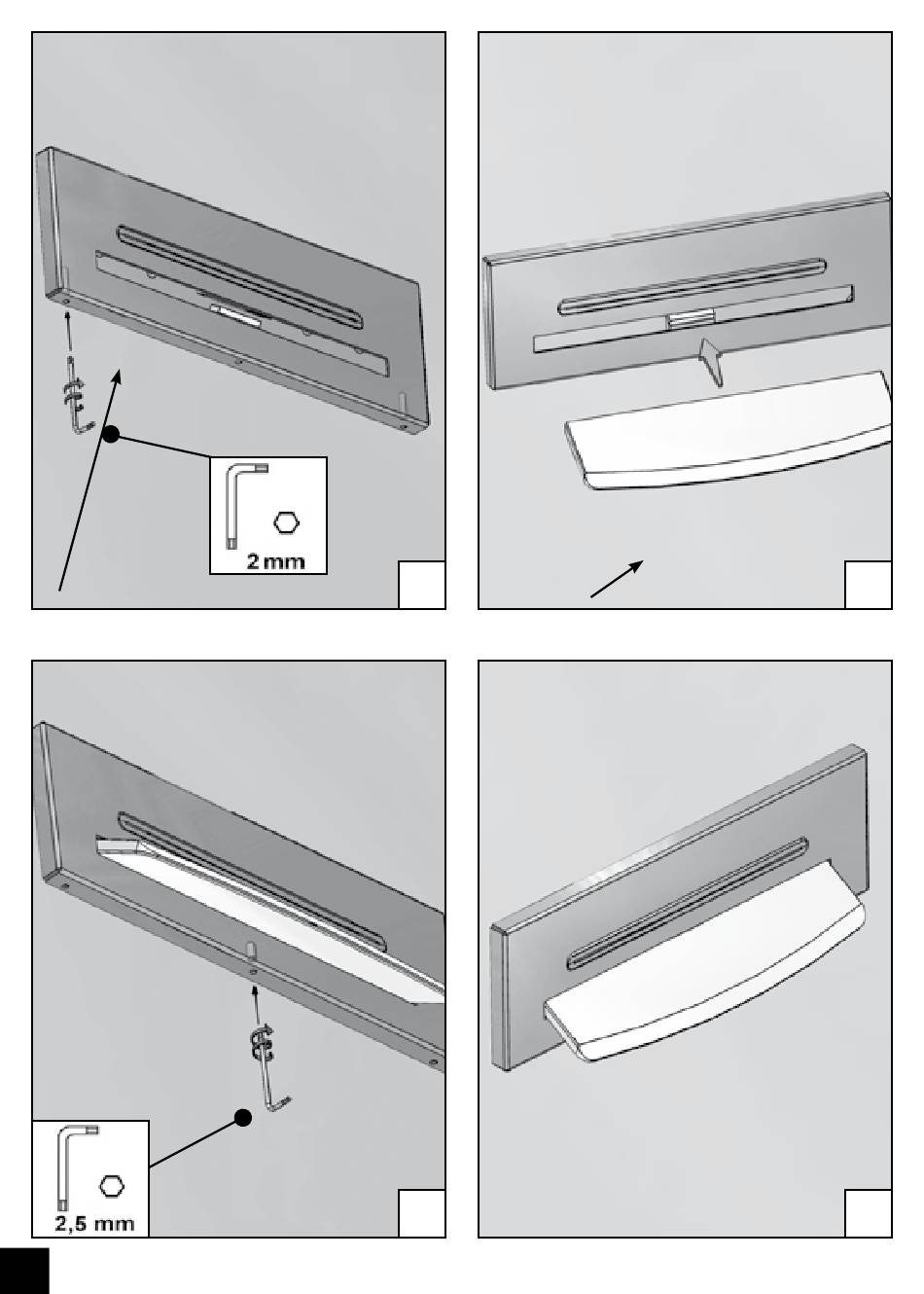 2 mm

2,5 mm