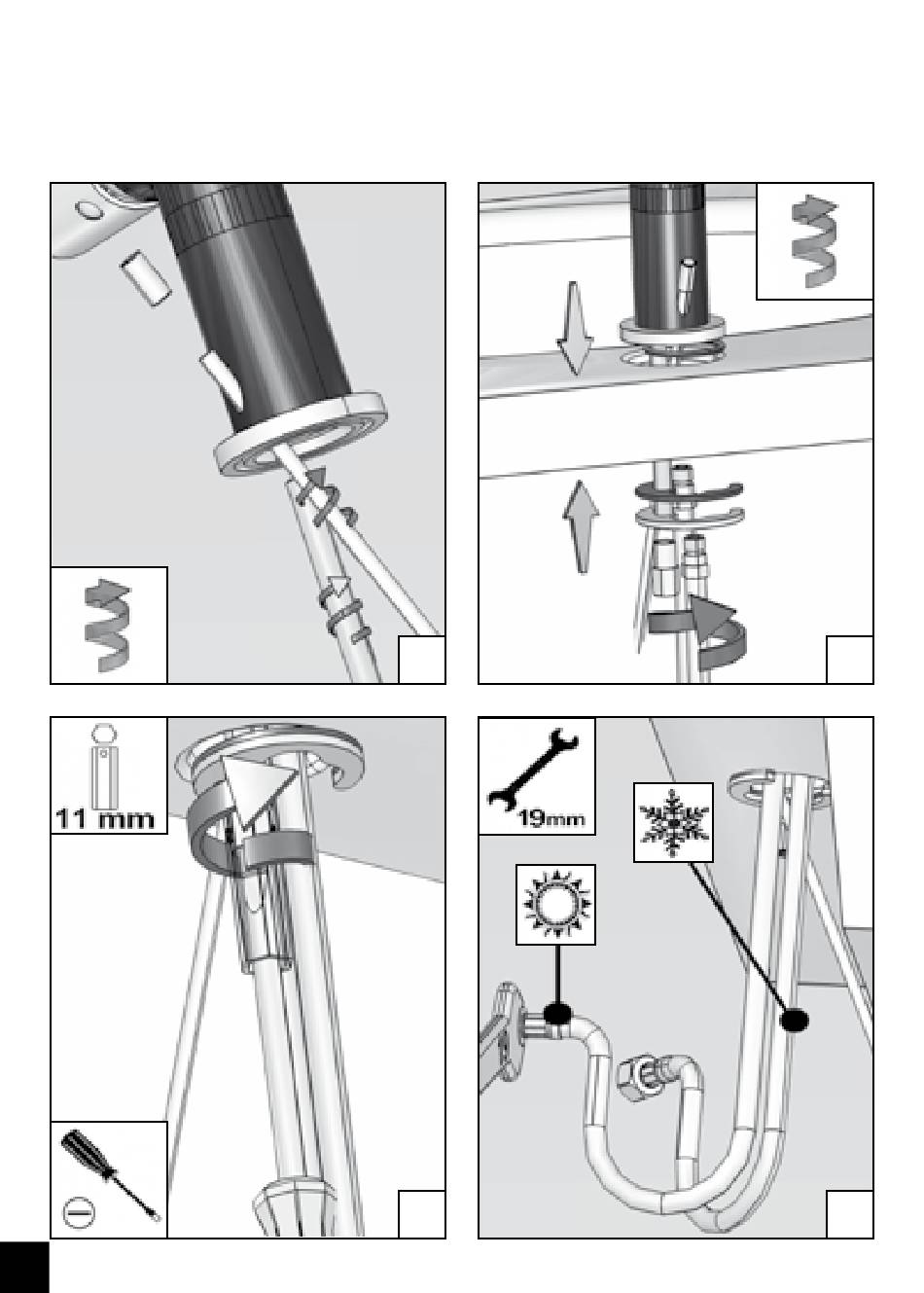 11 mm

19mm