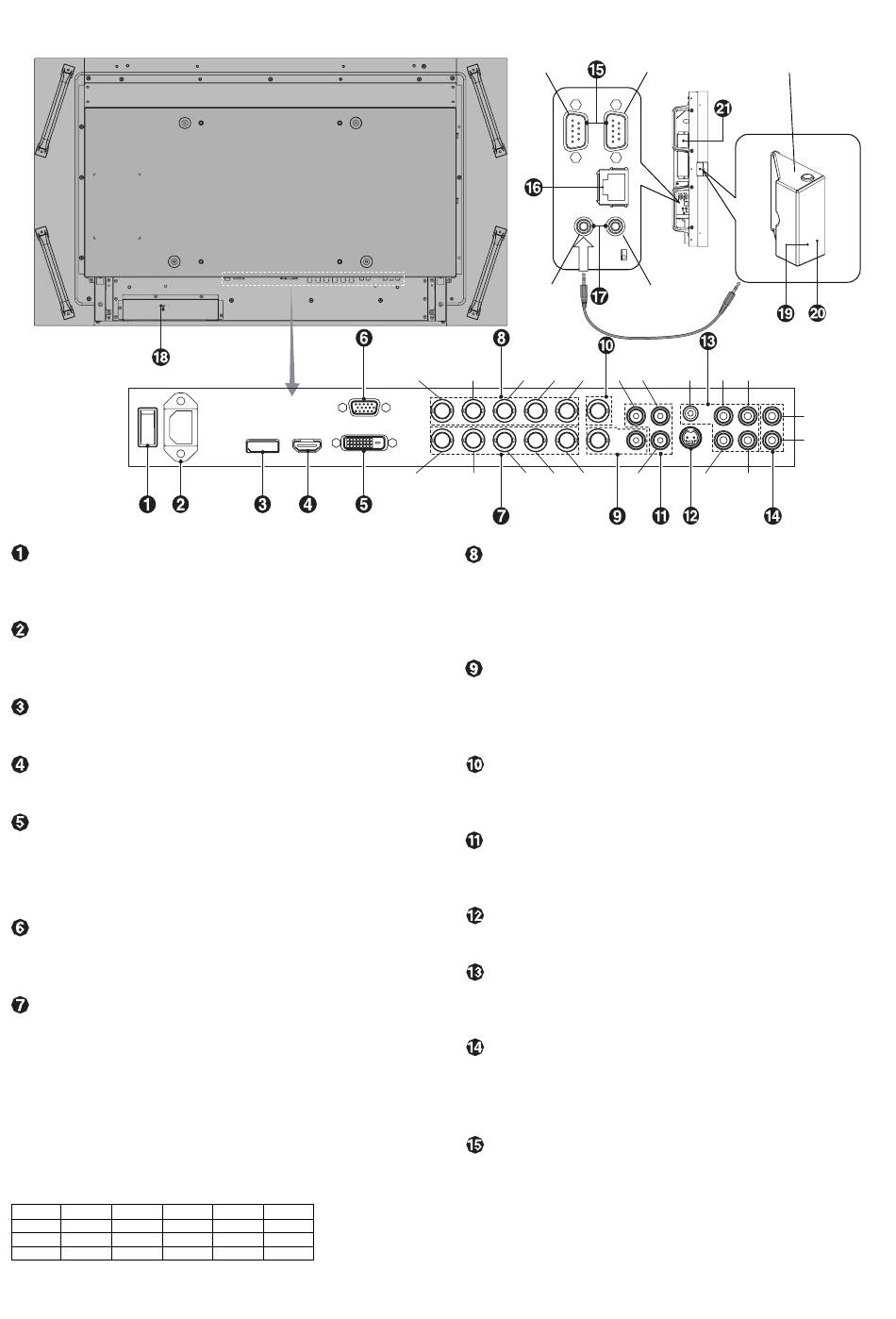 15

21

16

17

19 20

18

6

8

10

13

1 2 3 4 5 7 9 11 12 14

1

2

3

4

5

6

7

8

9

10

11

12

13

14

15