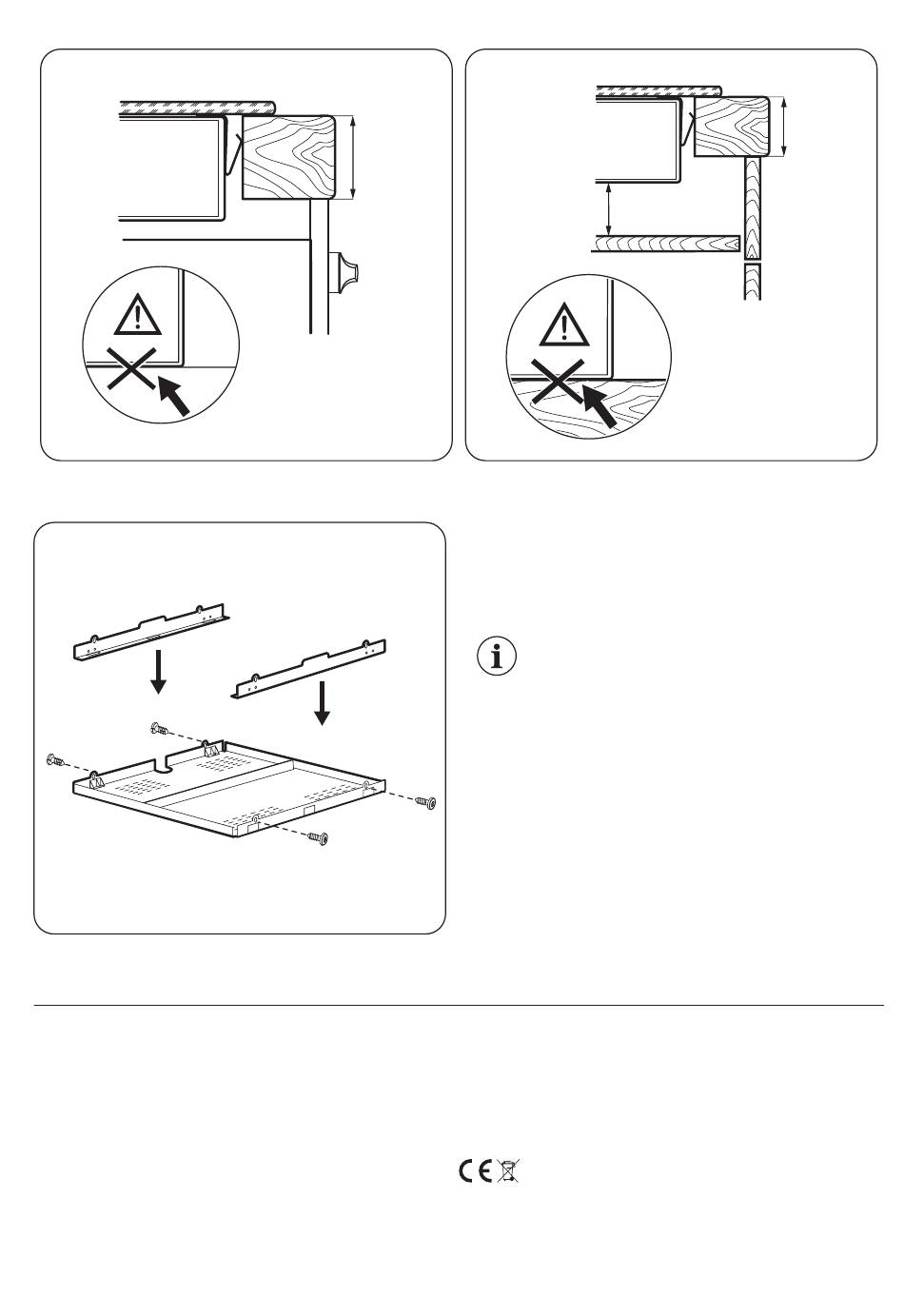 CE