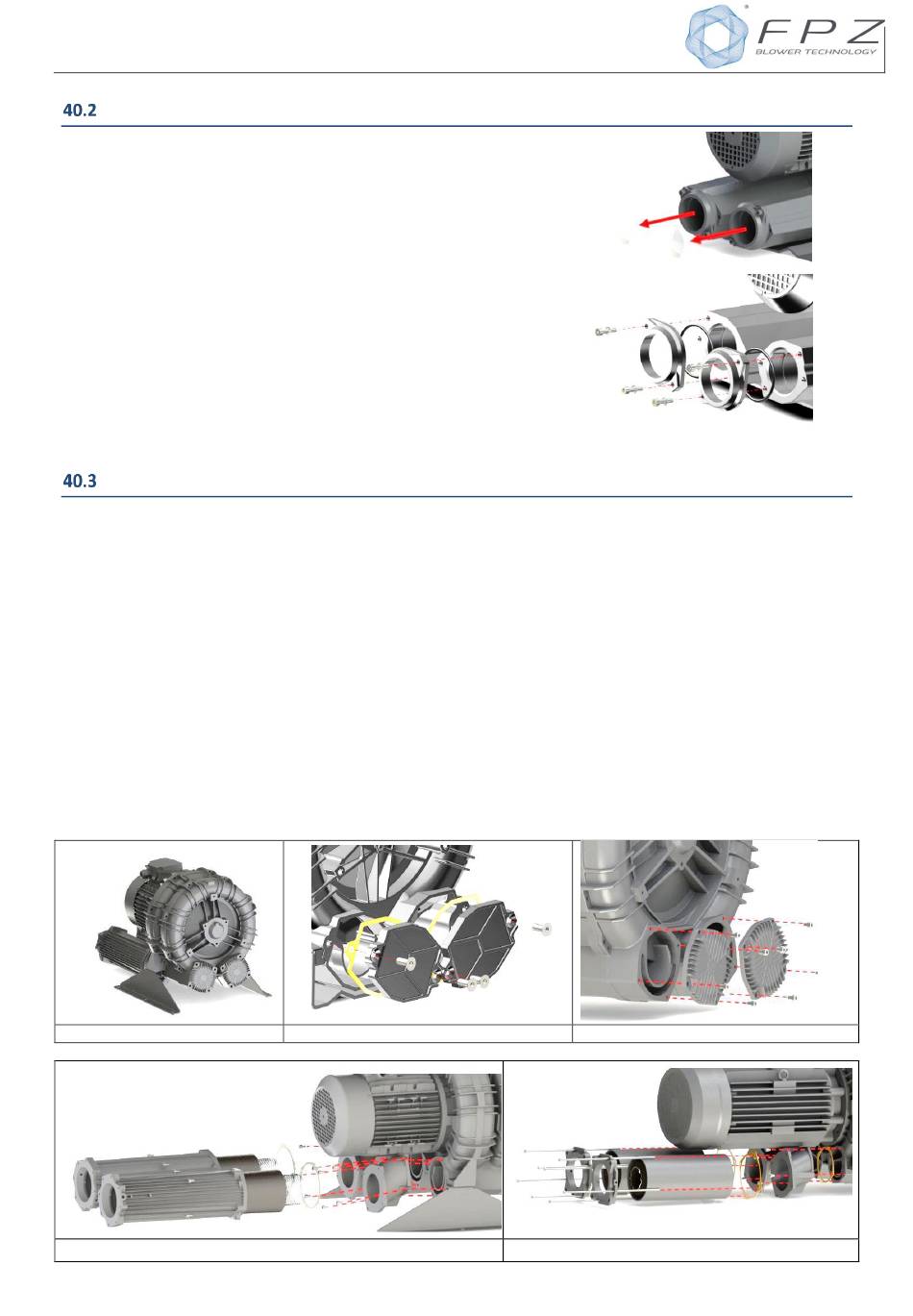 FPZ
BLOWER TECHNOLOGY

40.2

40.3