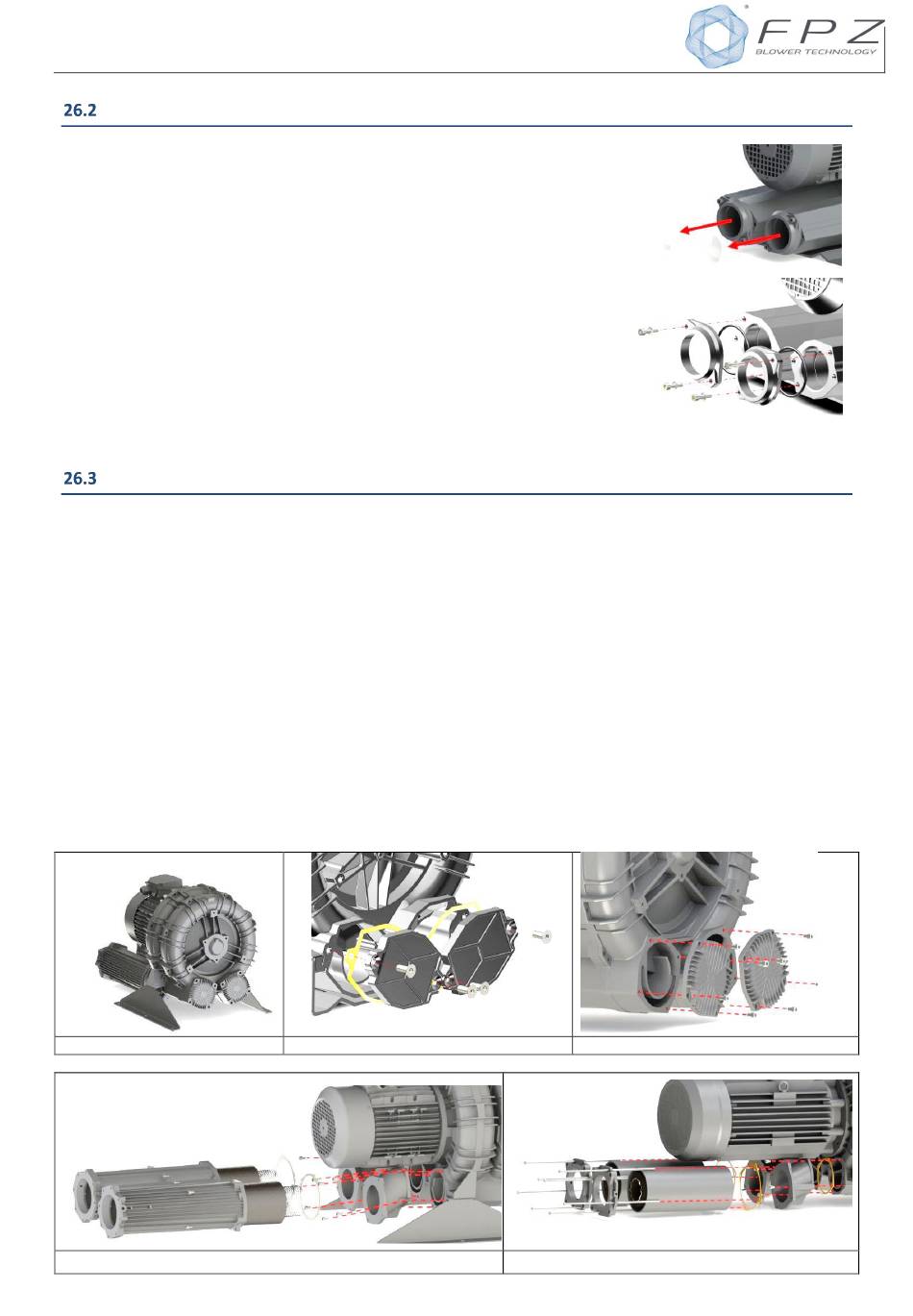 FPZ
BLOWER TECHNOLOGY

26.2

26.3