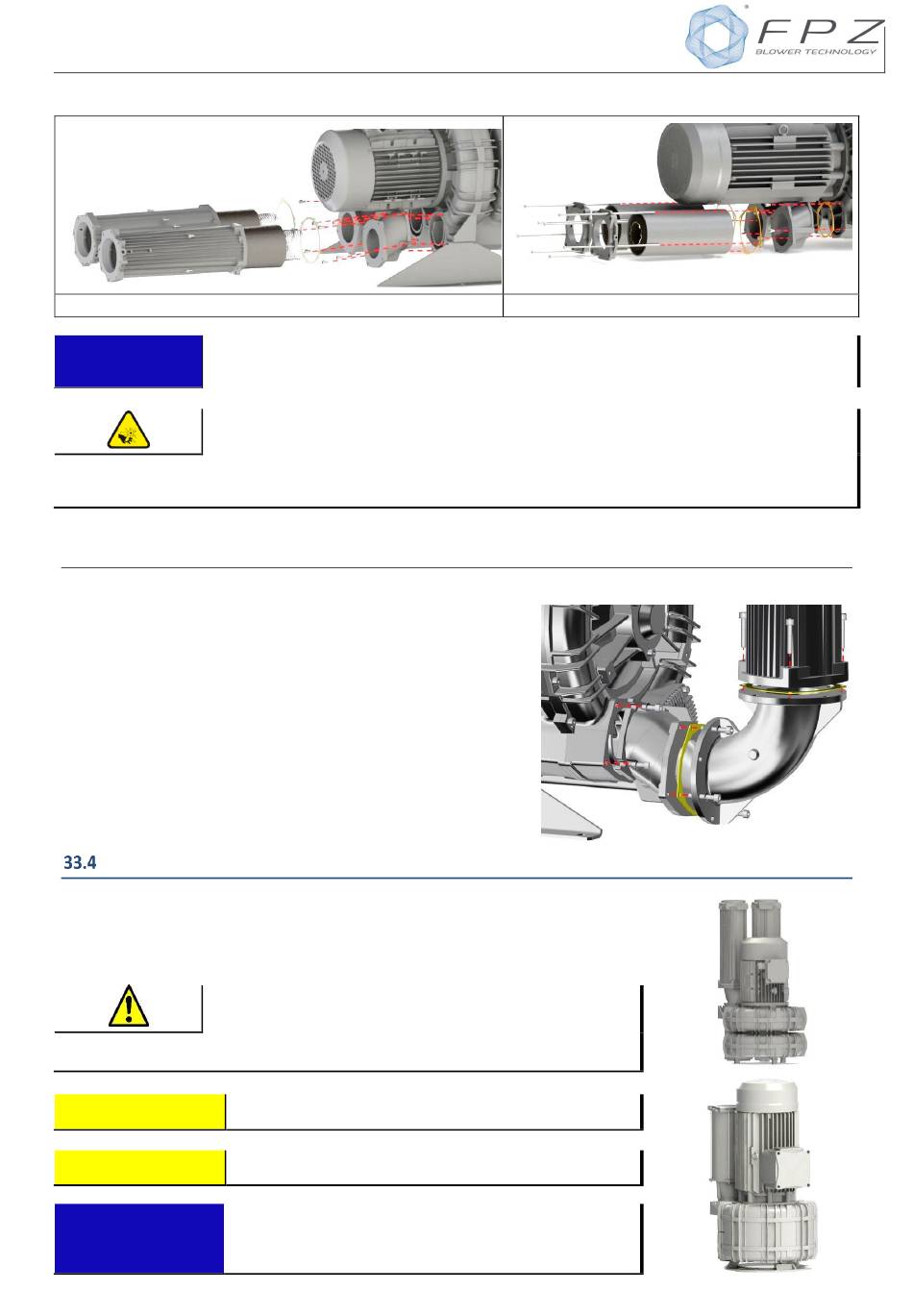 FPZ
BLOWER TECHNOLOGY

33.4