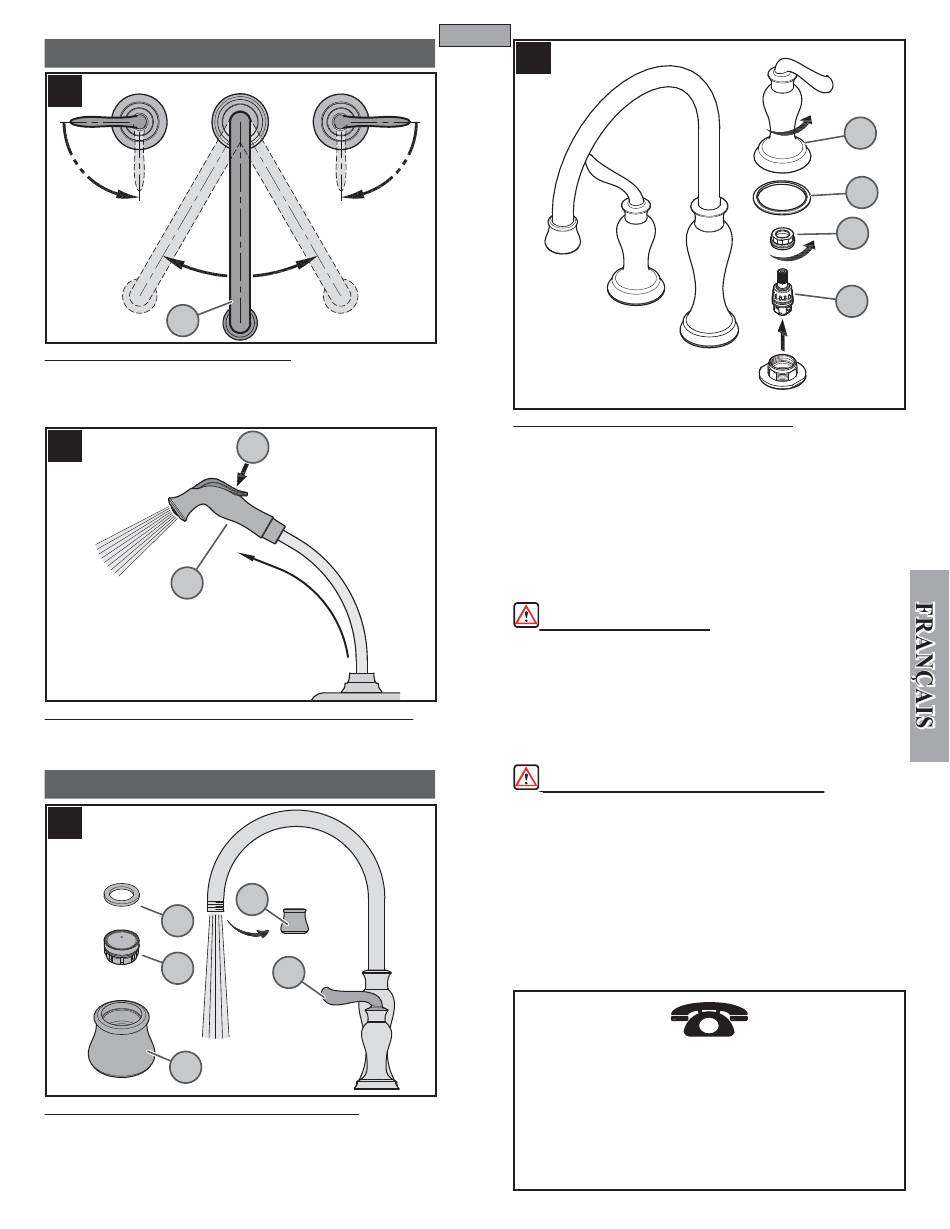 FRANÇAIS