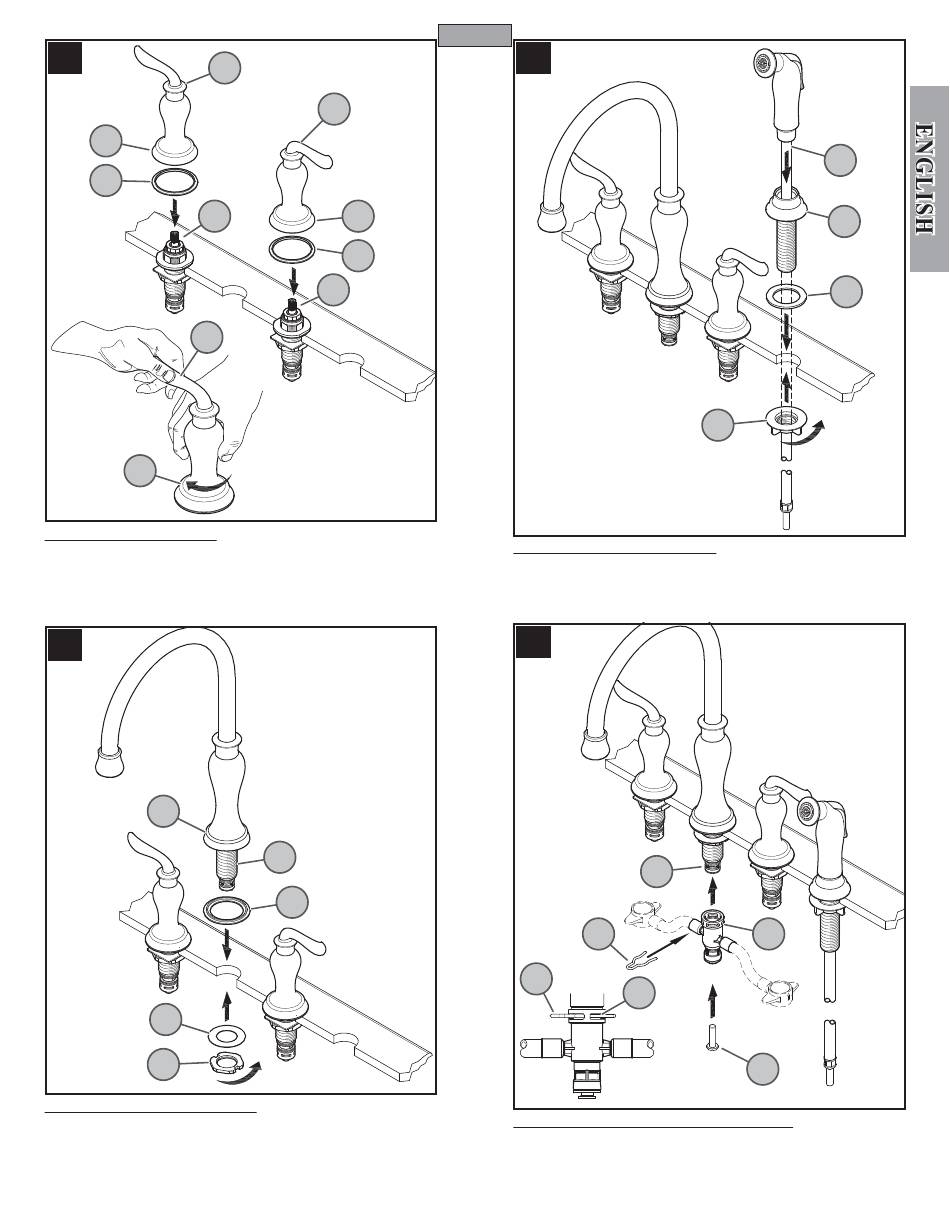 ENGLISH