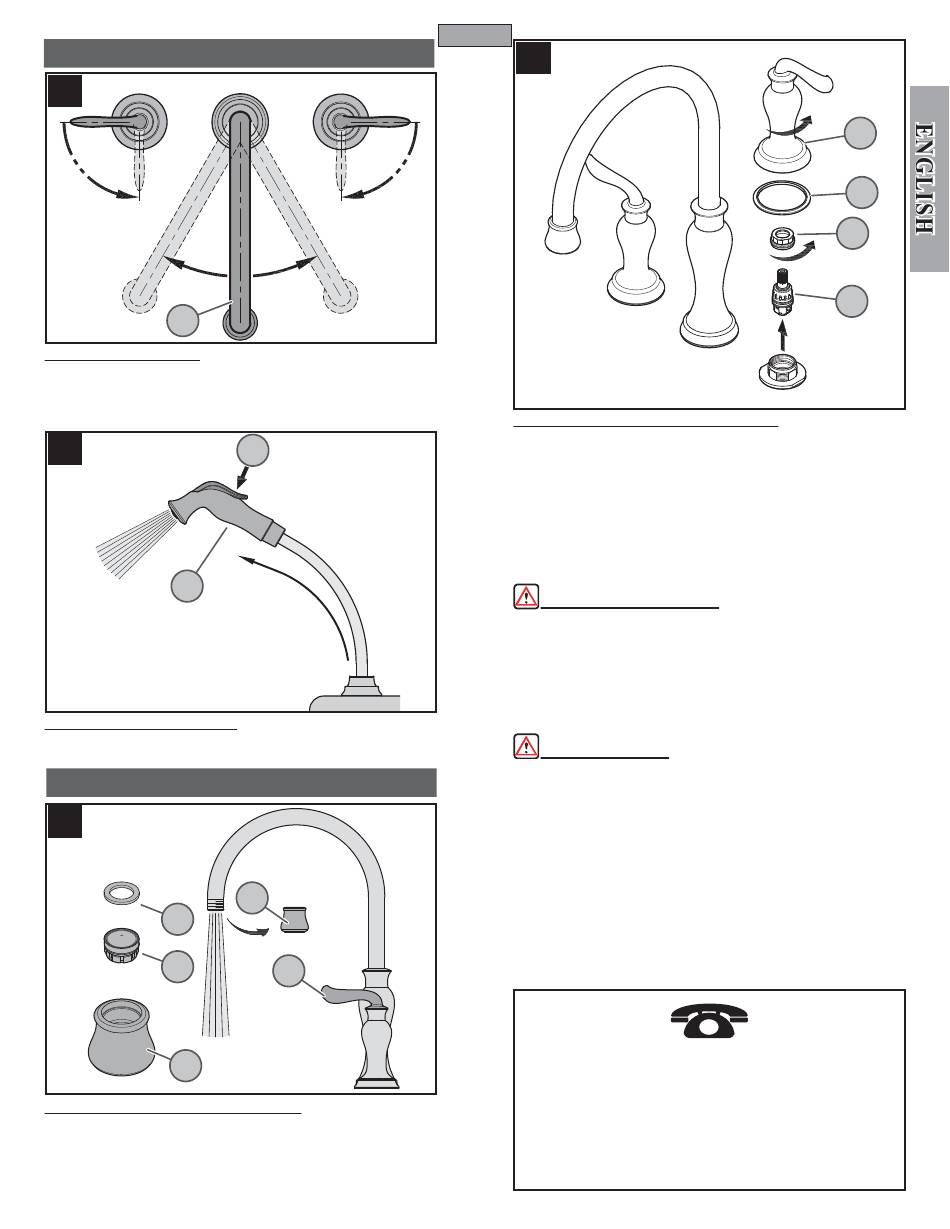 ENGLISH