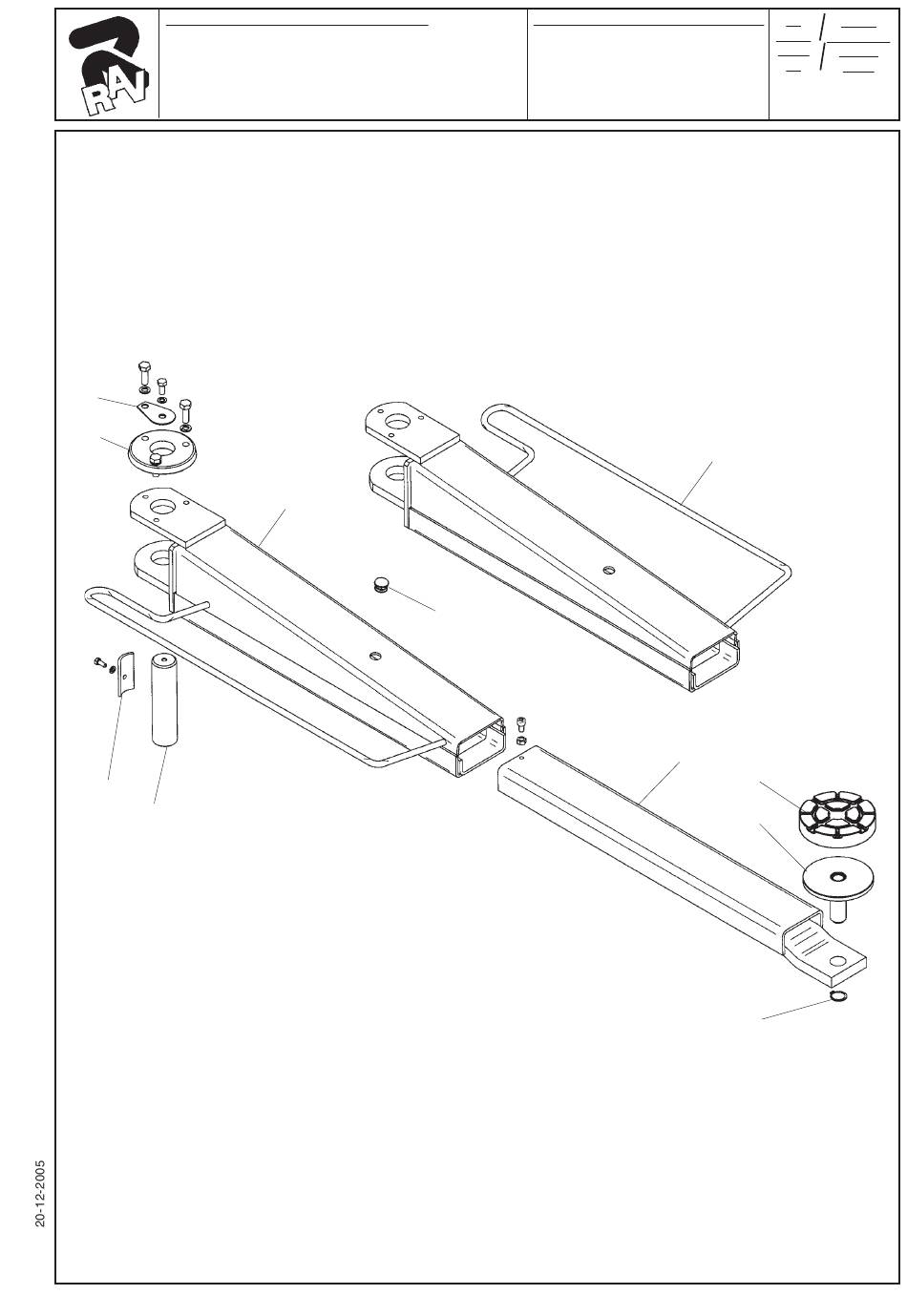 RAV

20-12-2005