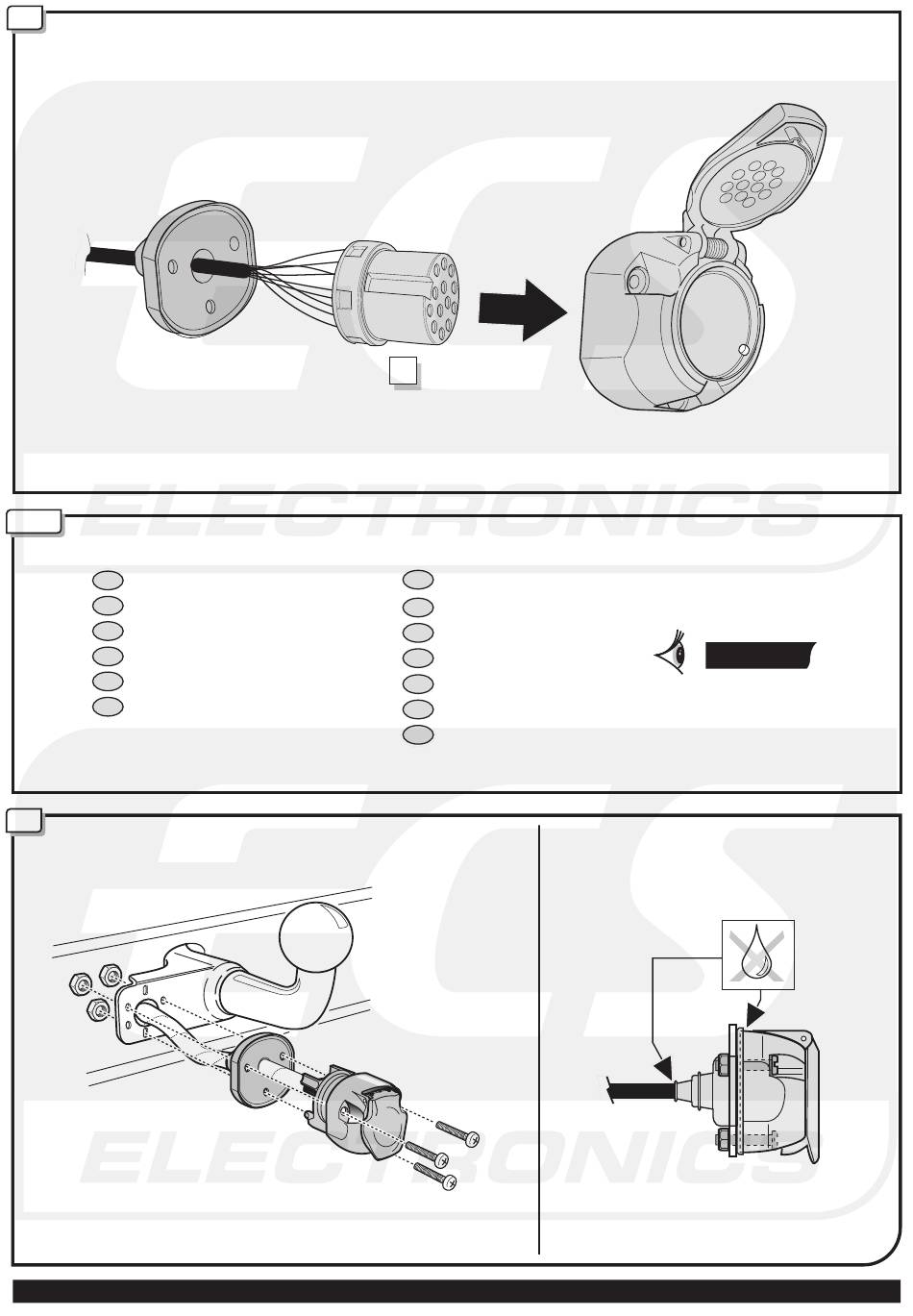 ECS
ELECTRONICS

ECS
ELECTRONICS