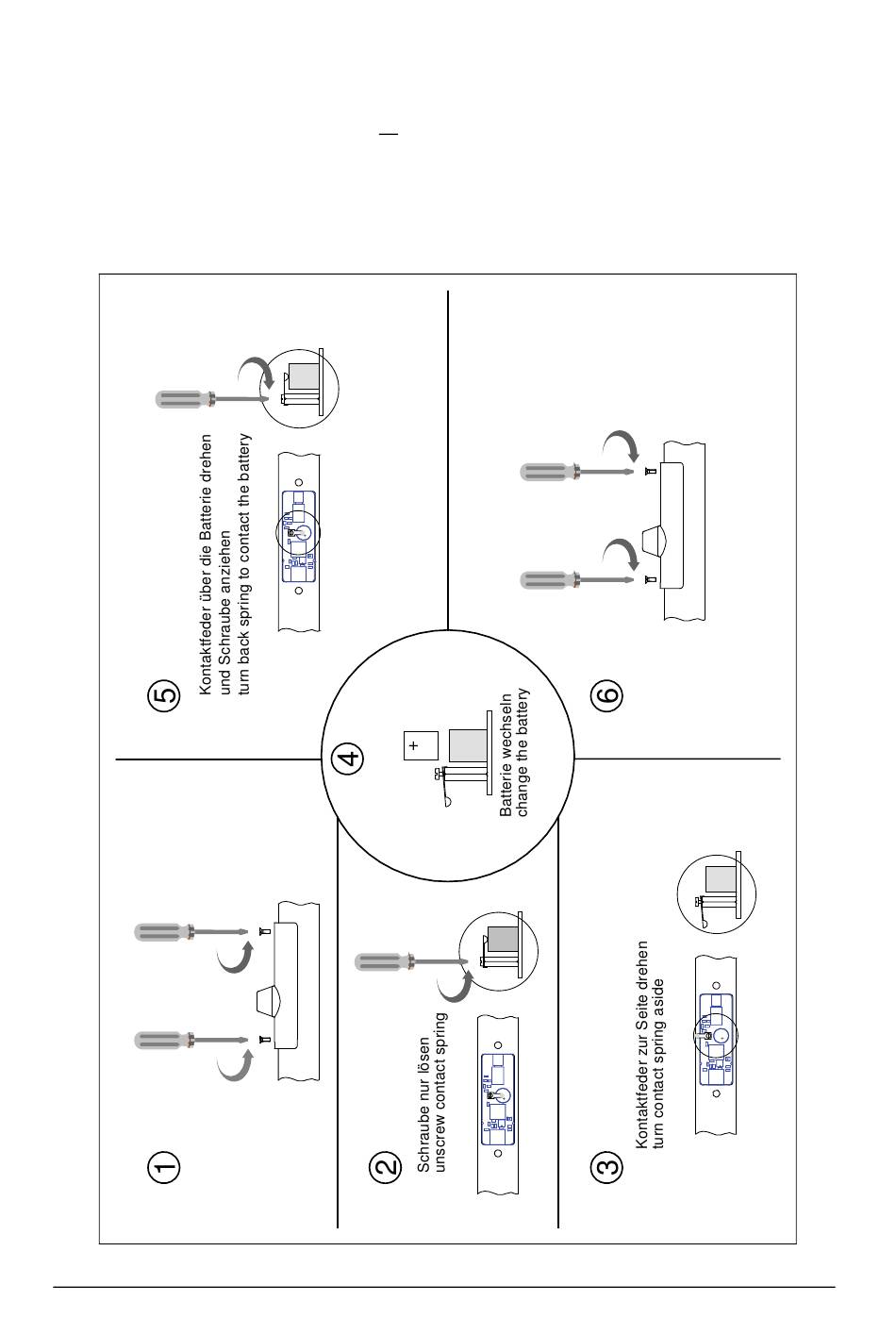 ①

②

Schraube nur lösen
unscrew contact spring

③

Kontaktfeder zur Seite drehen
turn contact spring aside

④

+

Batterie wechseln
change the battery

⑤

Kontaktfeder über die Batterie drehen
und Schraube anziehen
turn back spring to contact the battery

⑥