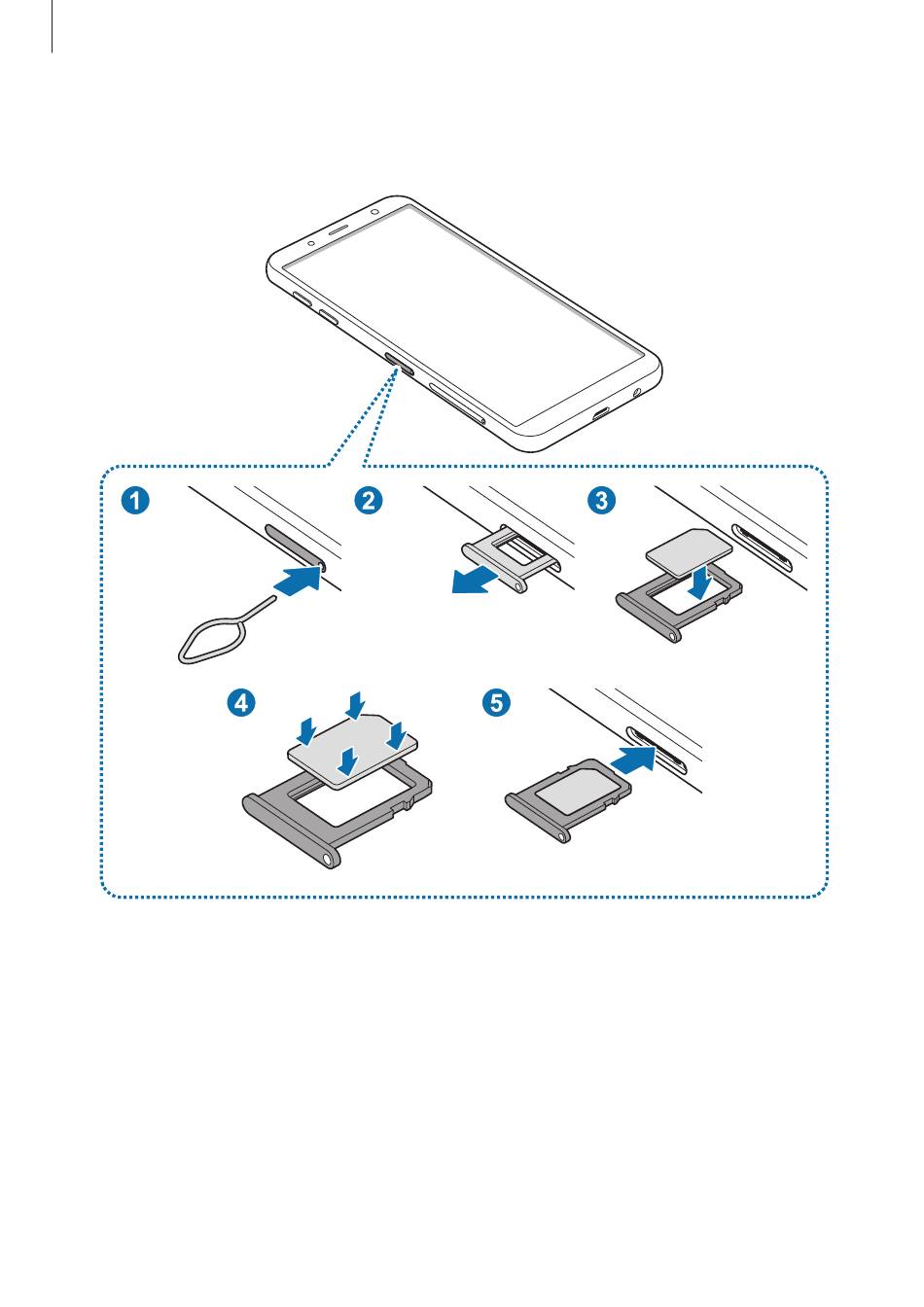 1
2
3
4
5