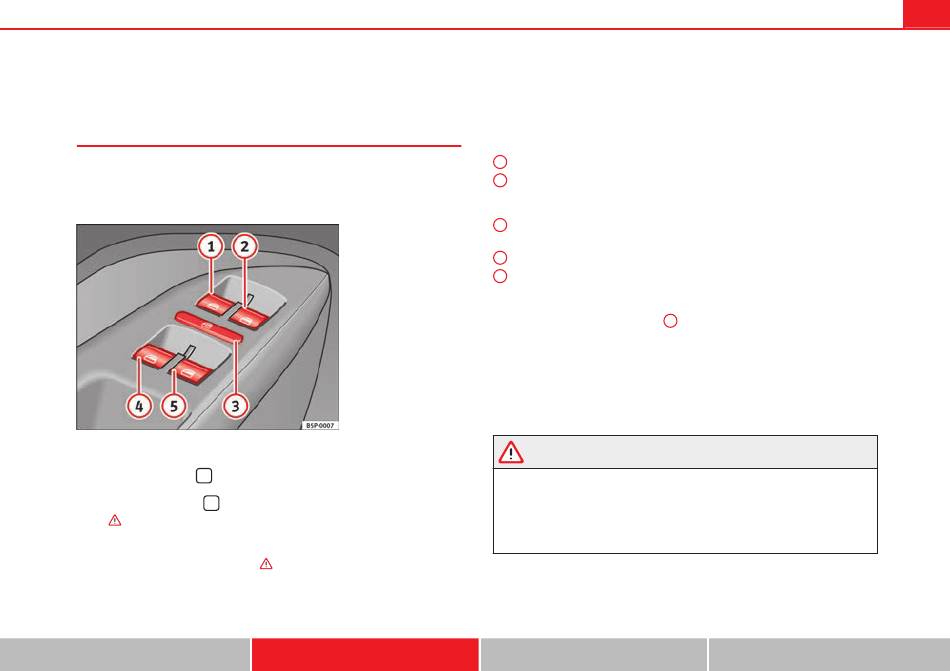 1

2

3

4

5

B5P-0007