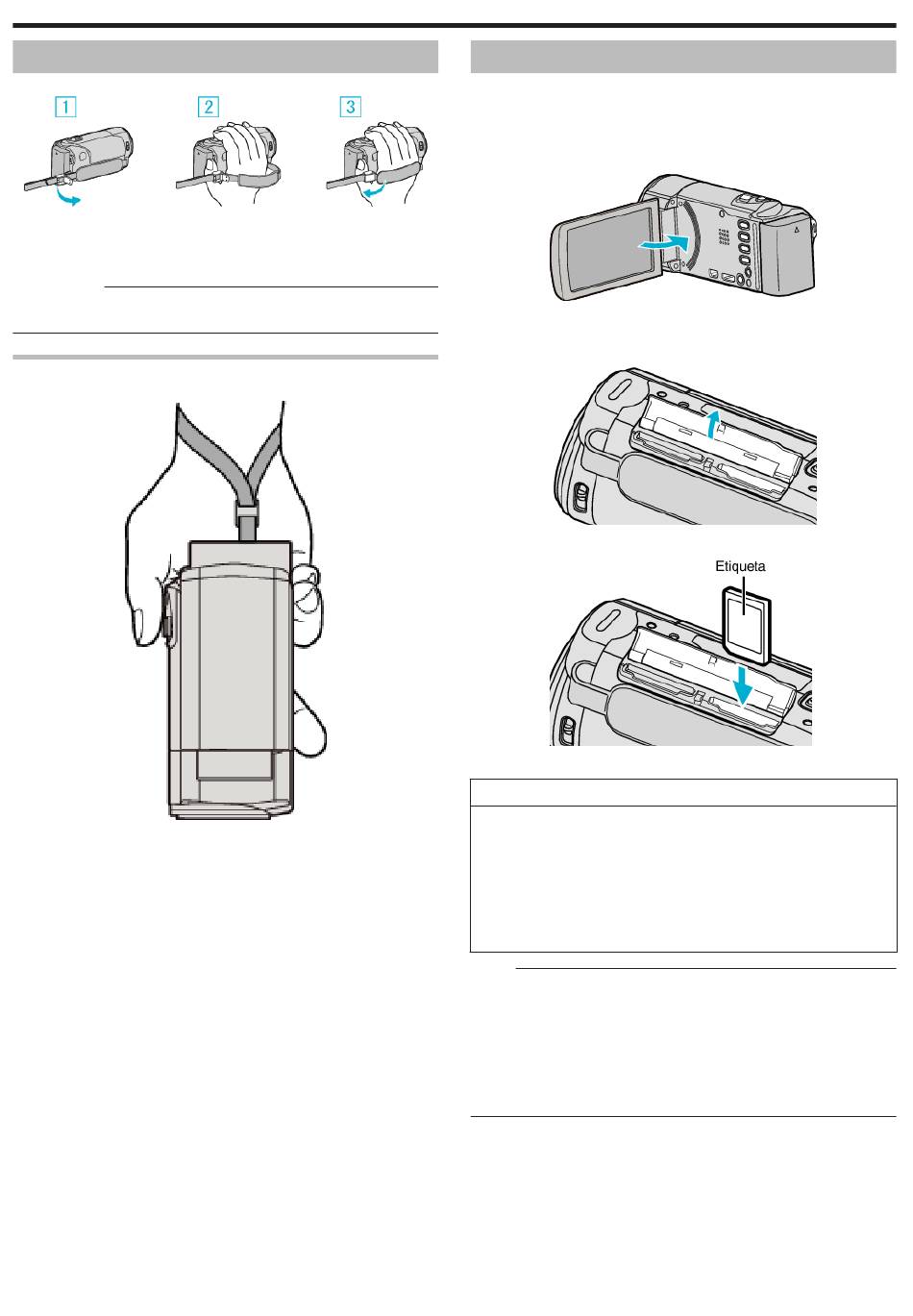 1

2

3

Etiqueta