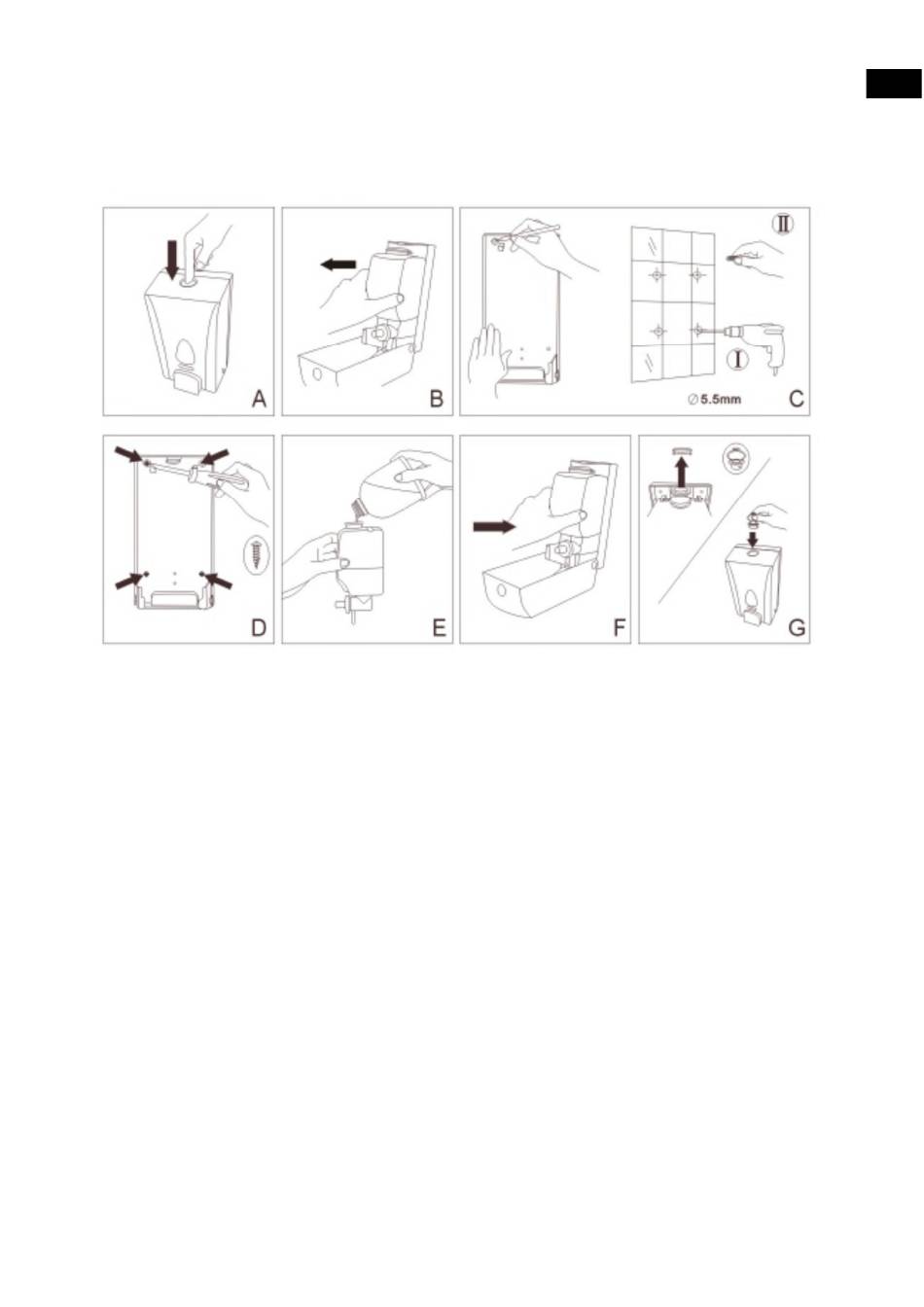 A

B

II

I

∅ 5.5mm

C

D

E

F

G