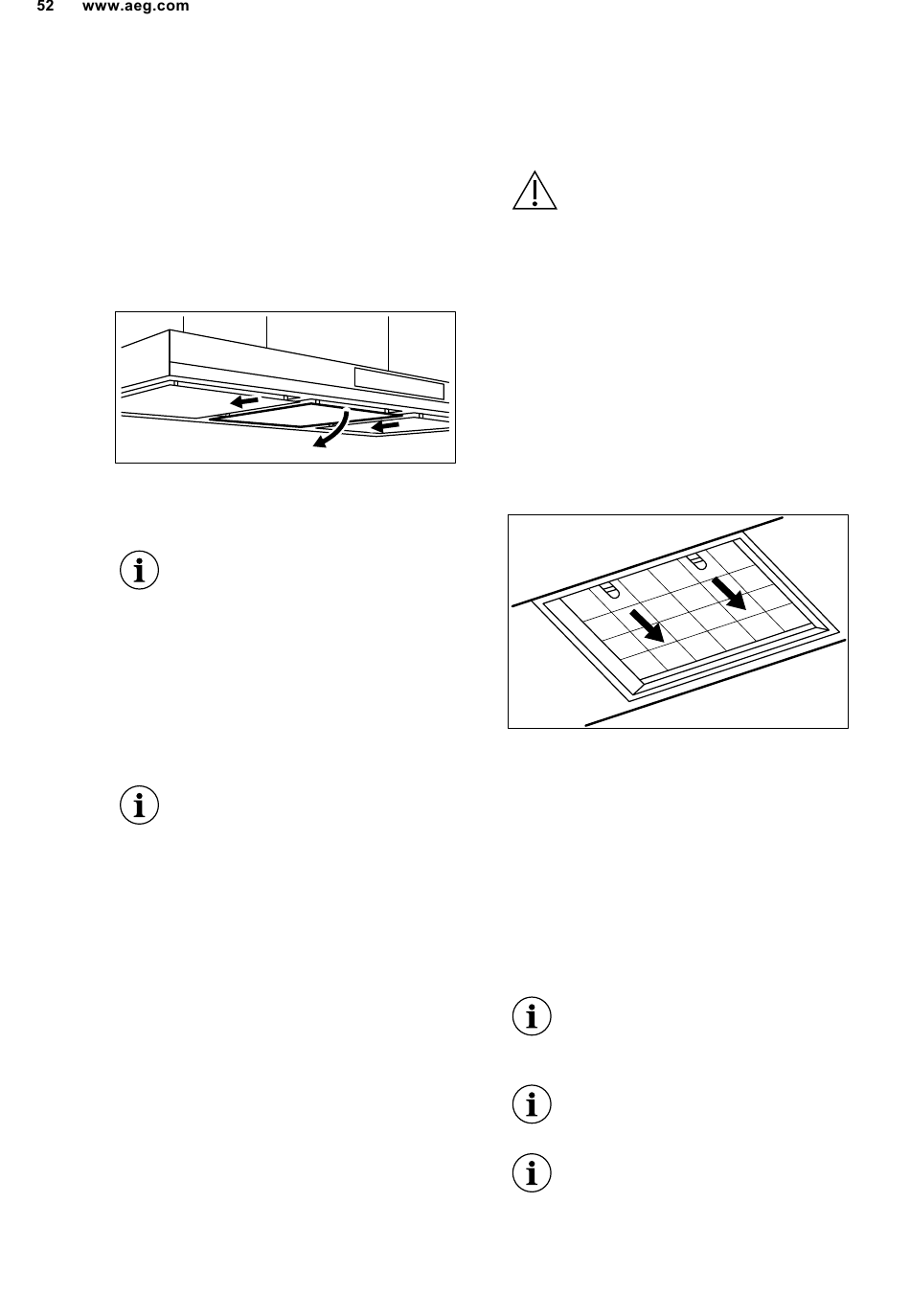 52 www.aeg.com