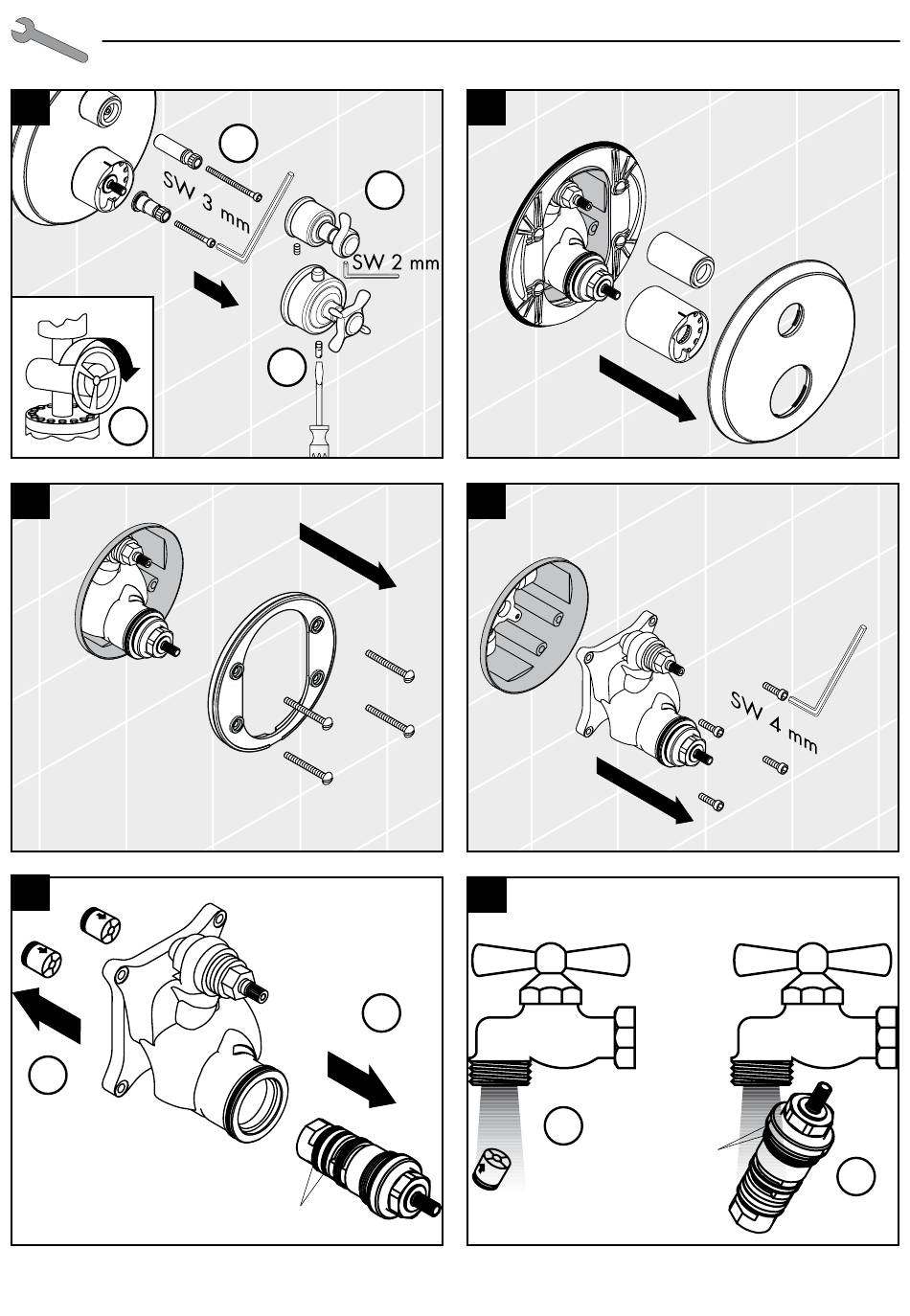 SW 3 mm

SW 2 mm

SW 4 mm