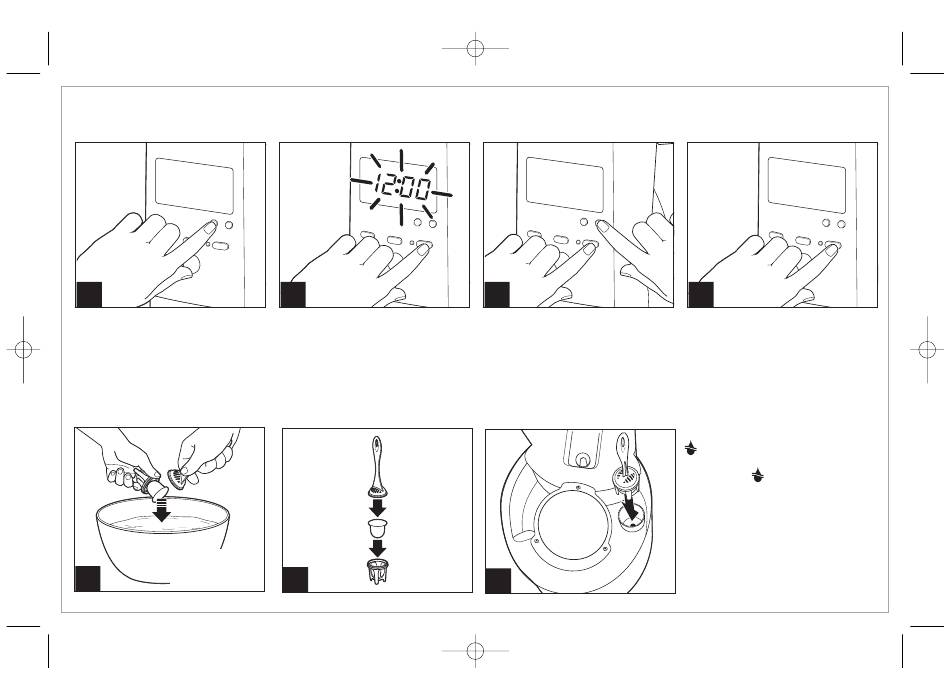 12:00