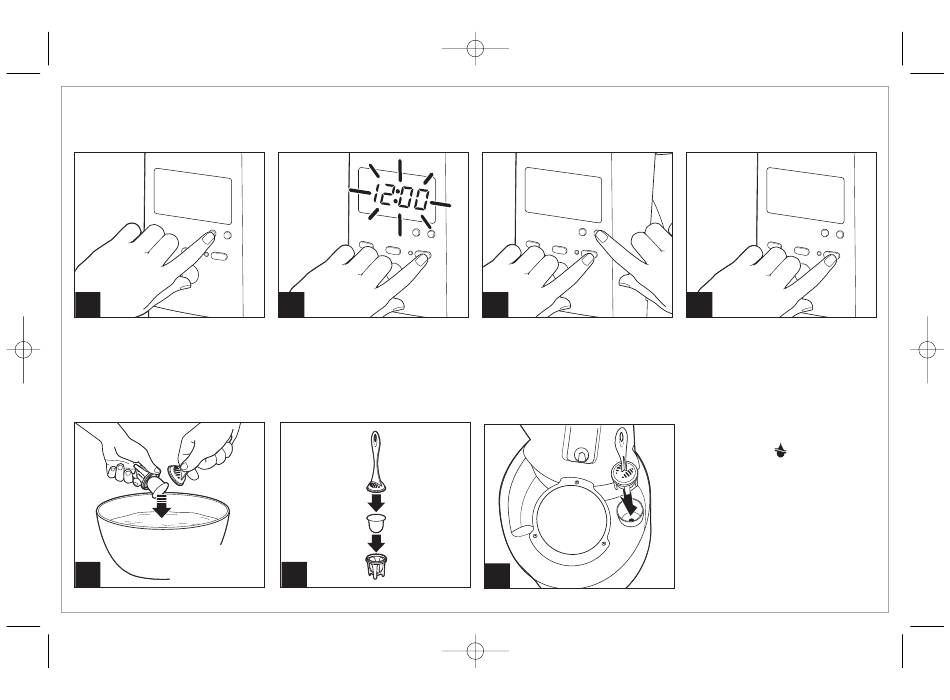 12:00