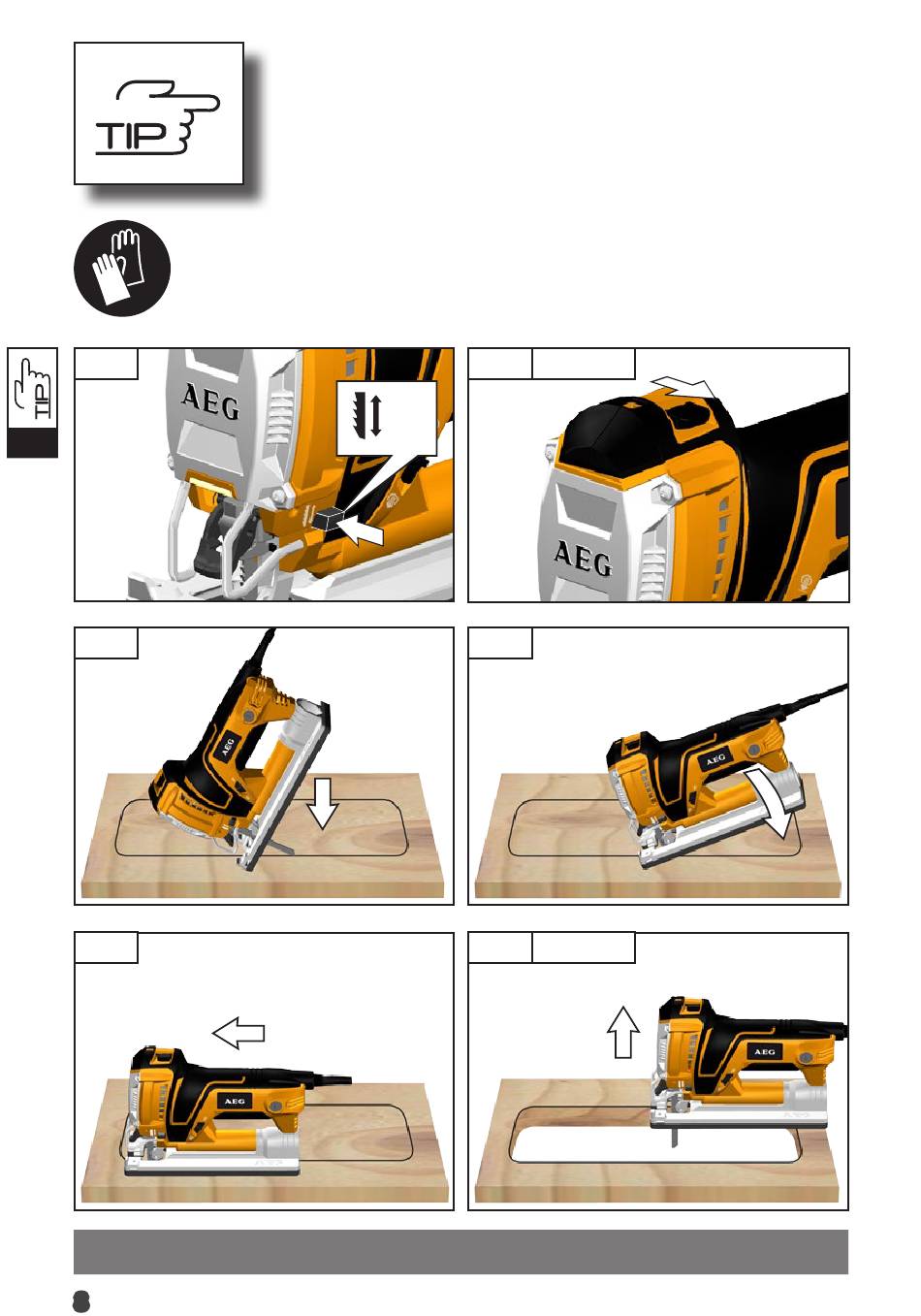 TIP

TIP

AEG

AEG

AEG

AEG

AEG

AEG

8