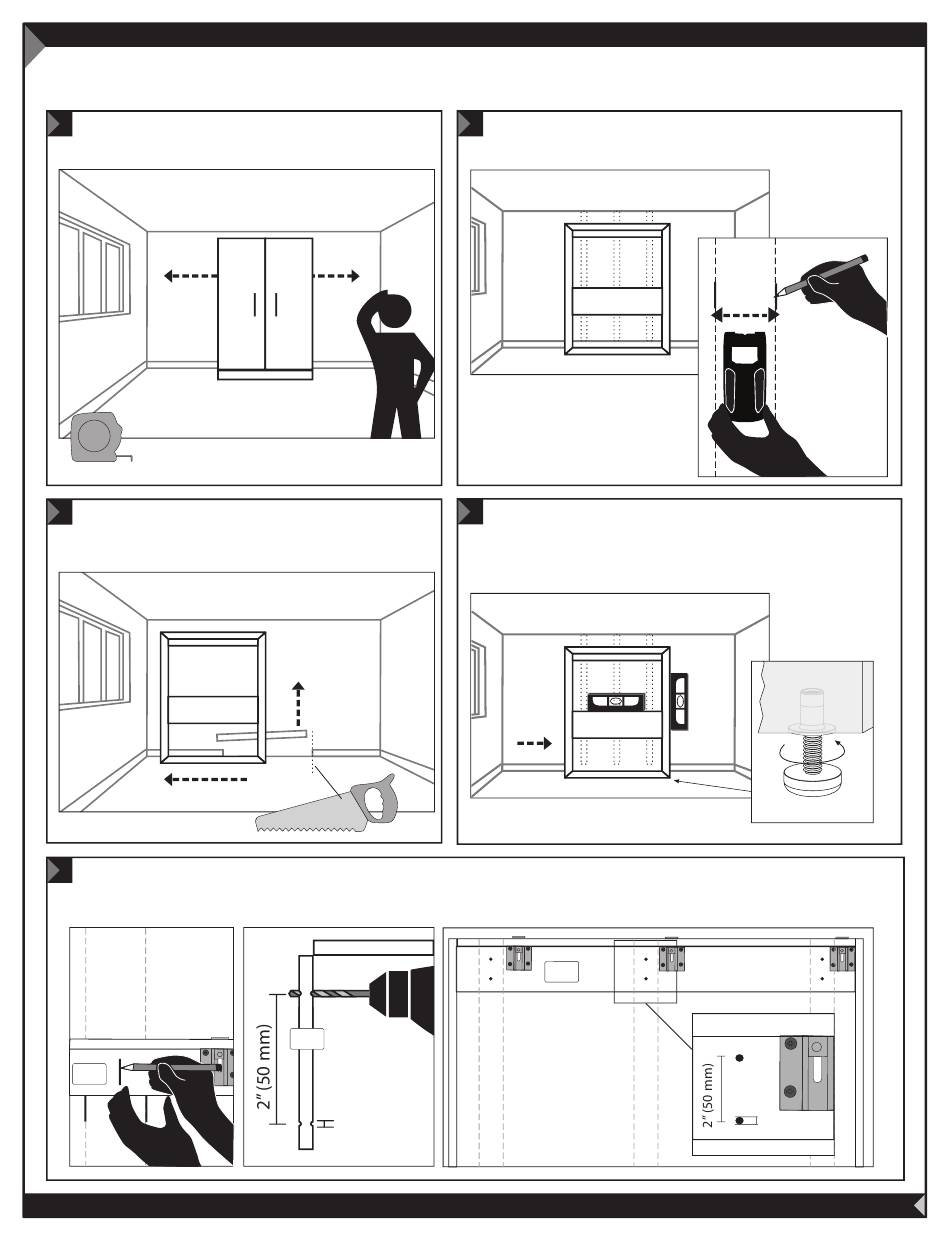 2" (50 mm)

2" (50 mm)