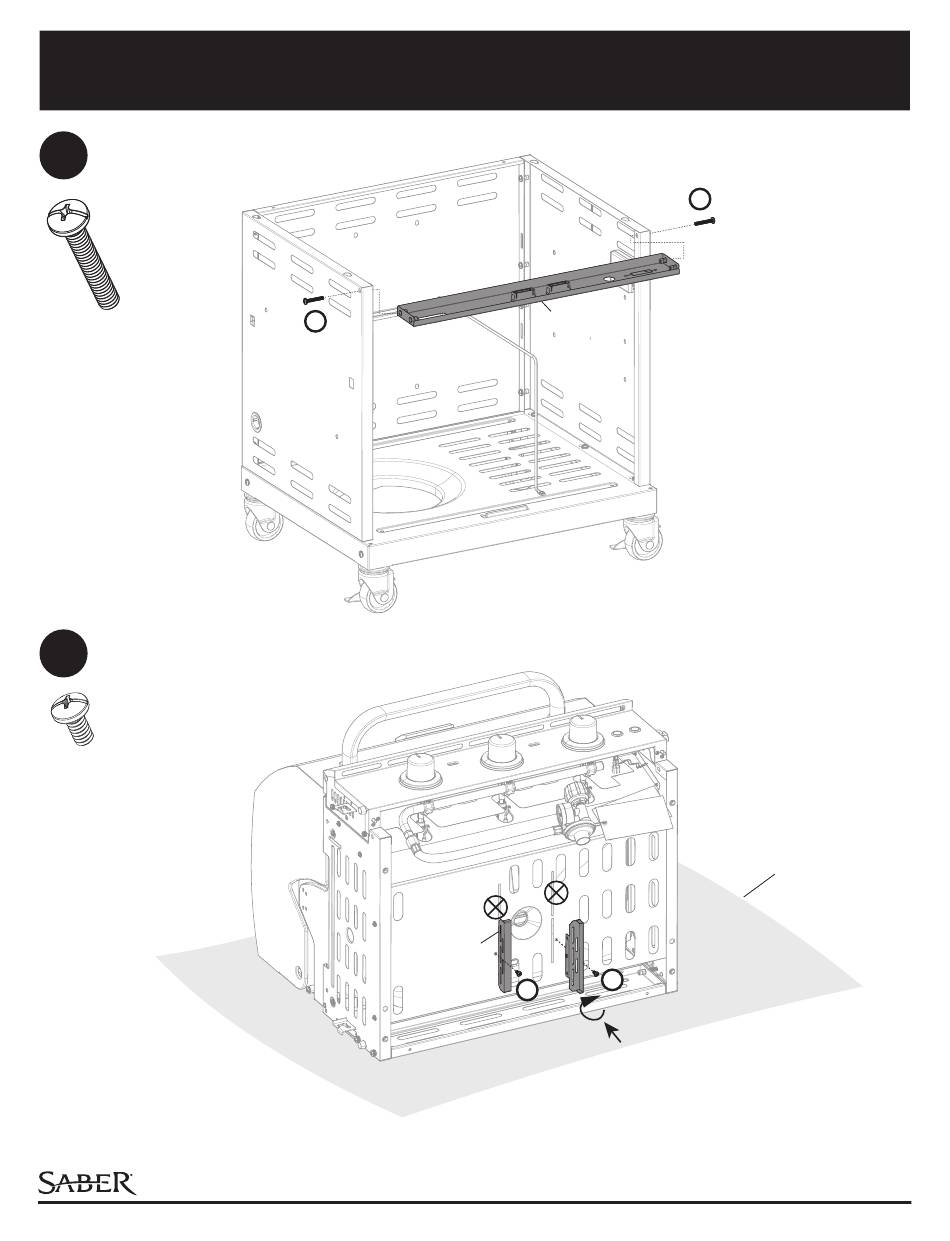 SABER