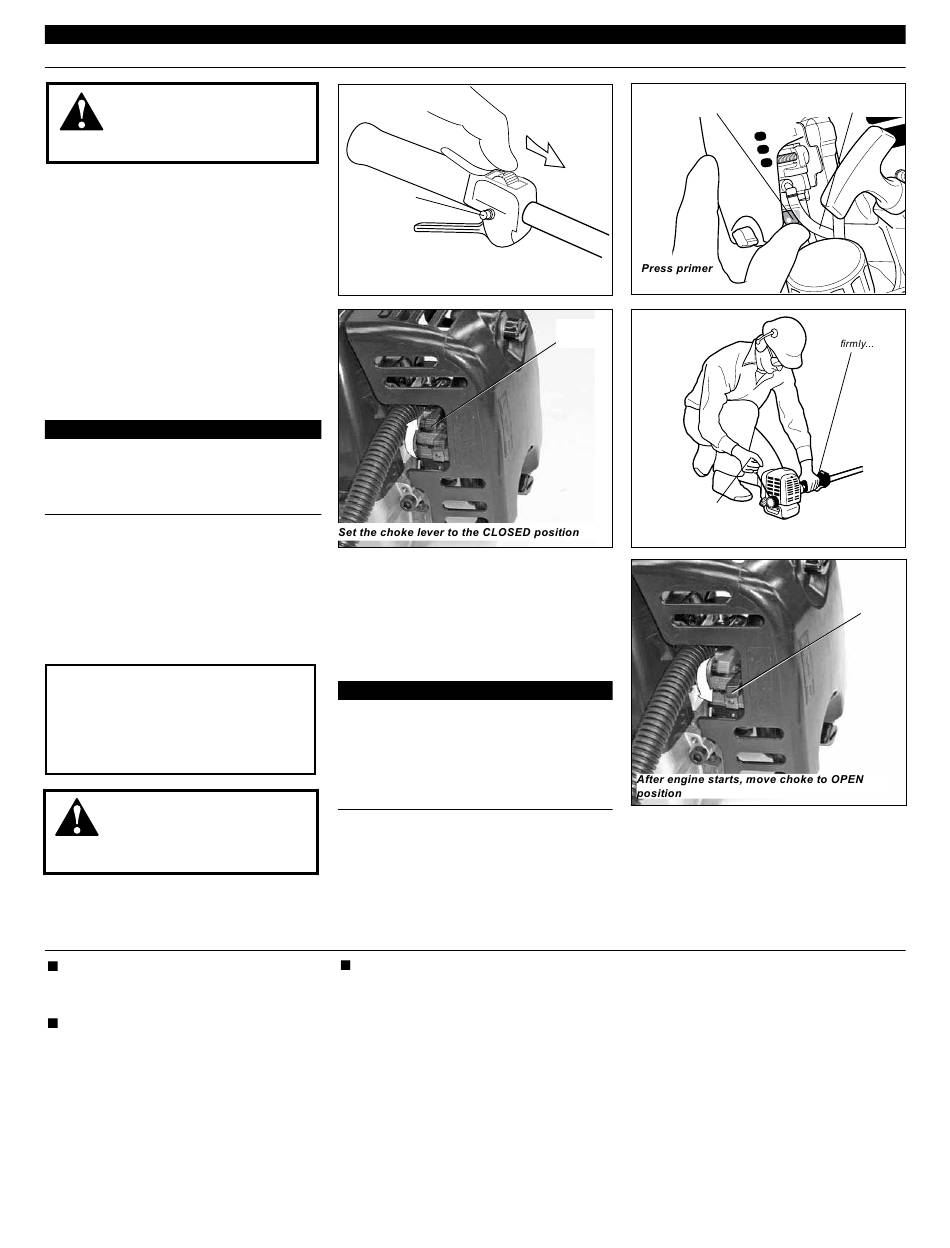 Press primer

firmly...

Set the choke lever to the CLOSED position

After engine starts, move choke to OPEN position