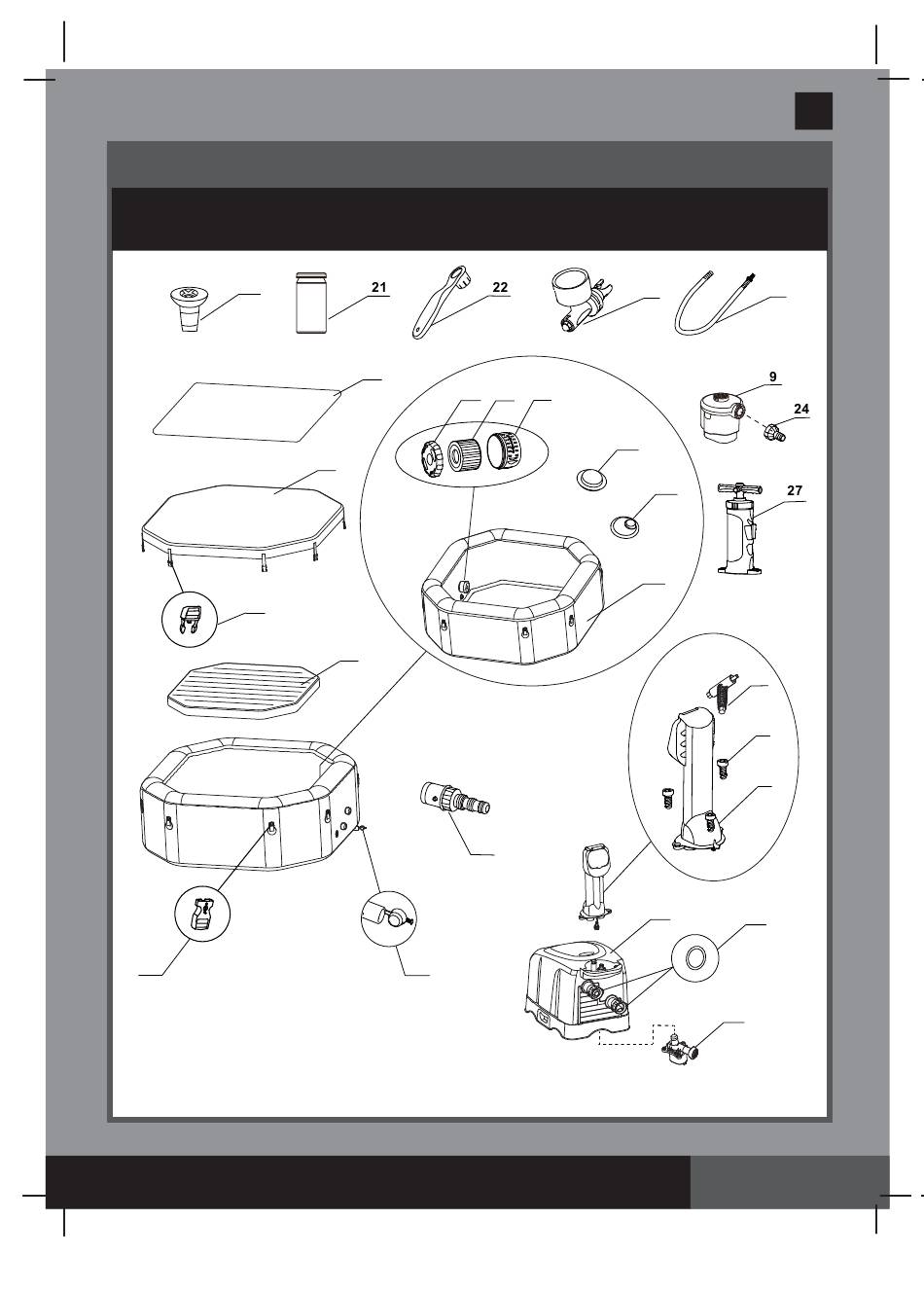 21
22
9
24
27