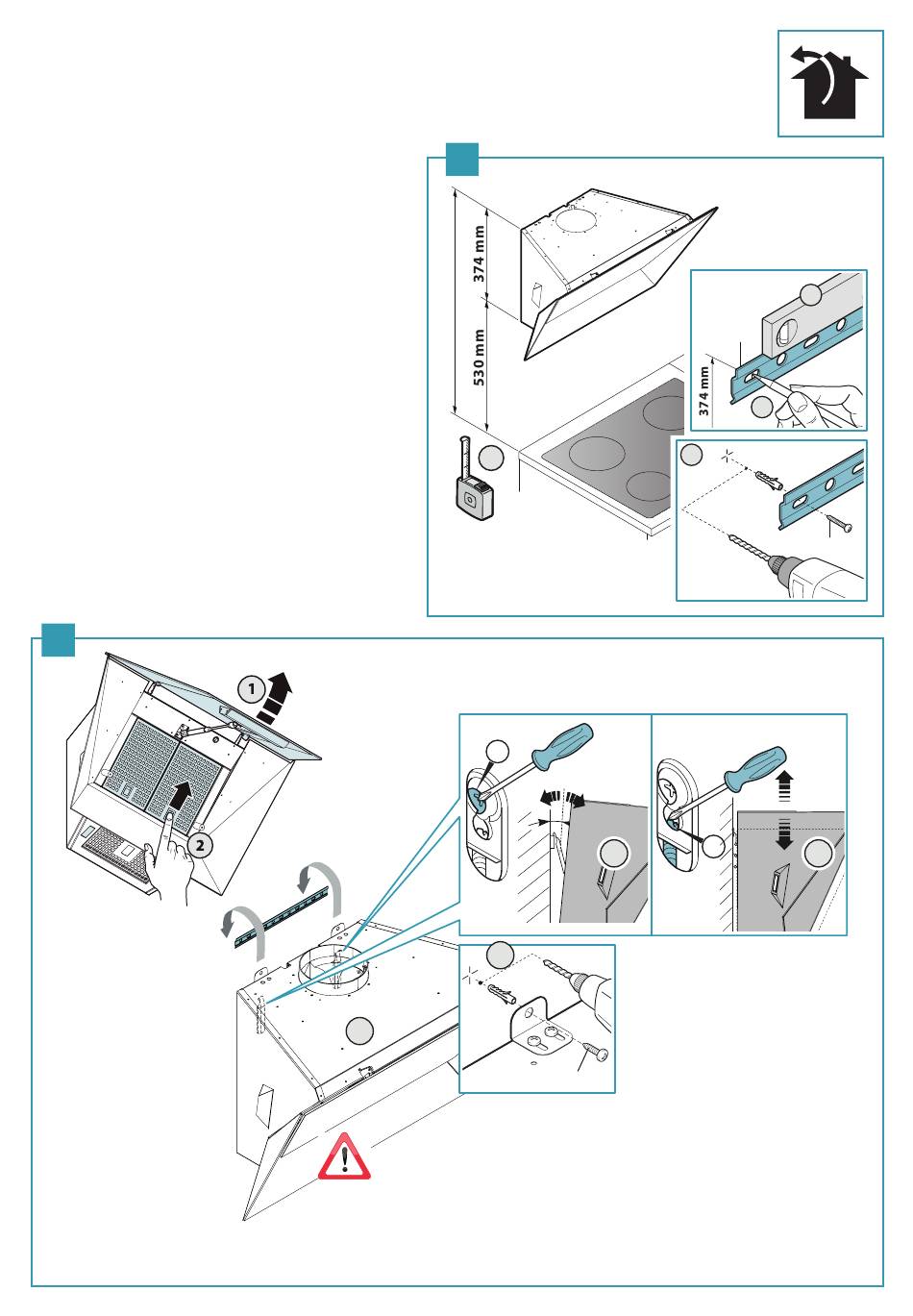 374 mm

530 mm

374 mm

1

2