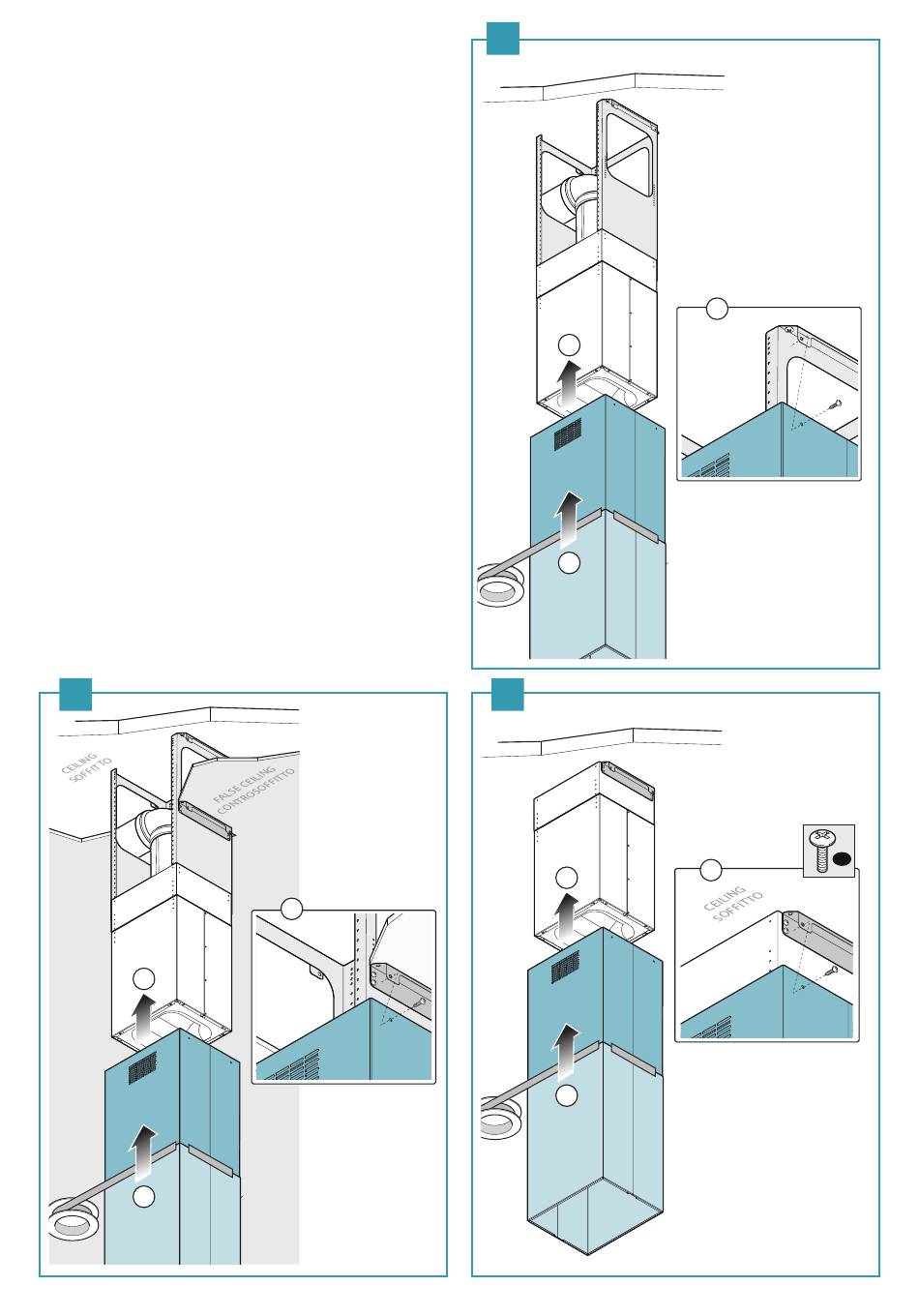 CEILING
SOFFITTO

FALSE CEILING
CONTROSOFFITTO

CEILING
SOFFITTO