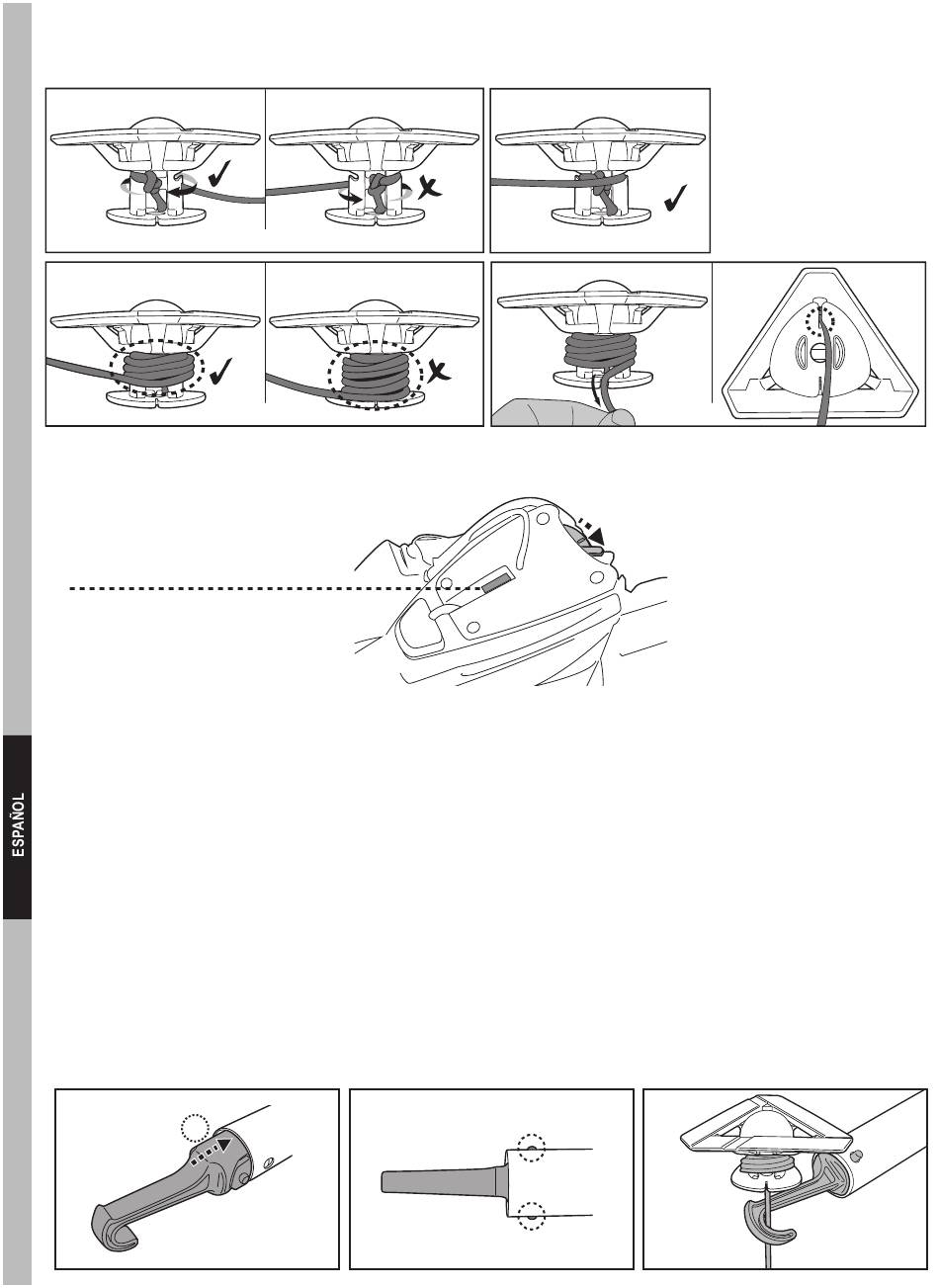 ESPAÑOL