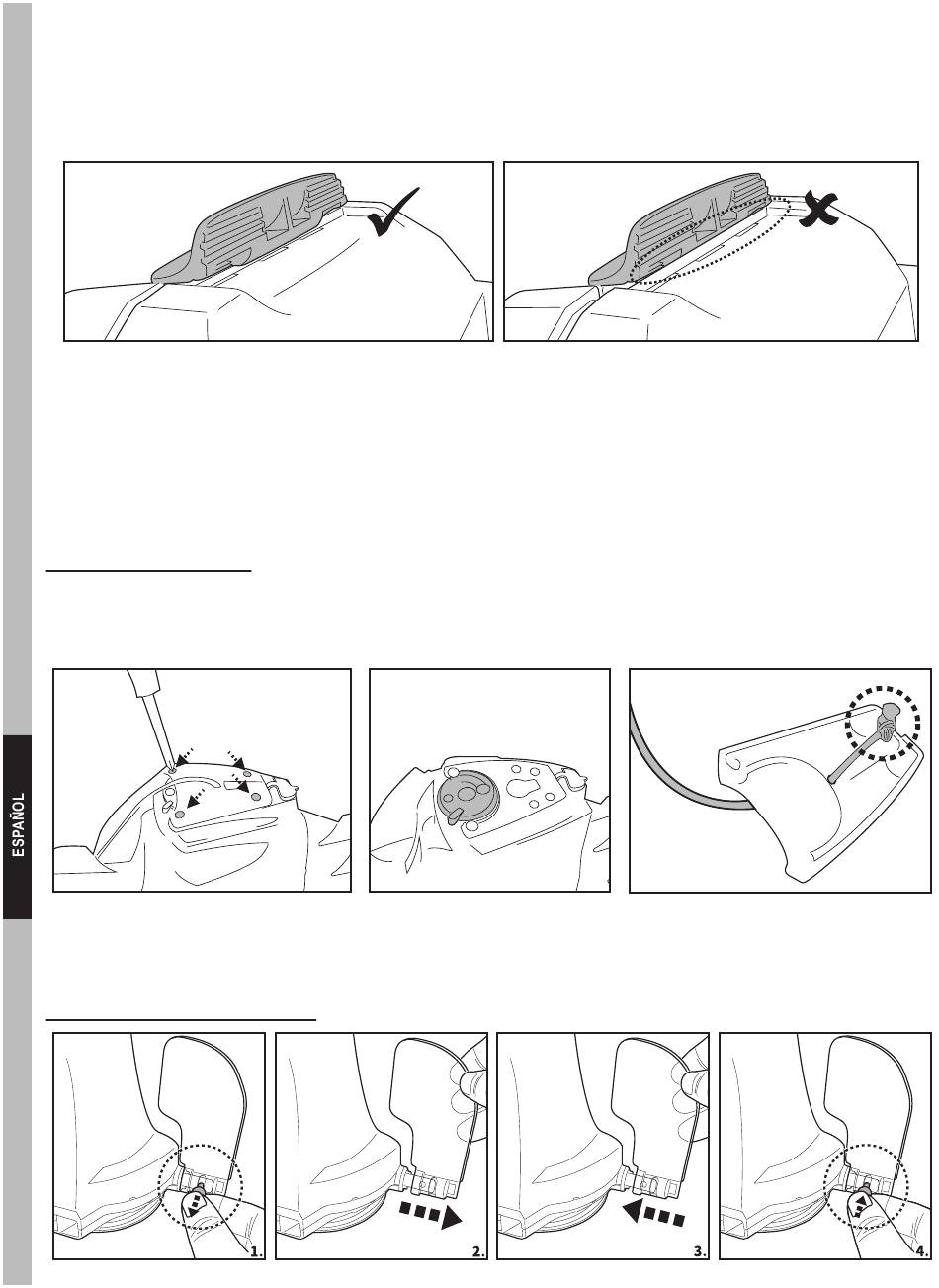 ESPAÑOL

1.

2.

3.

4.