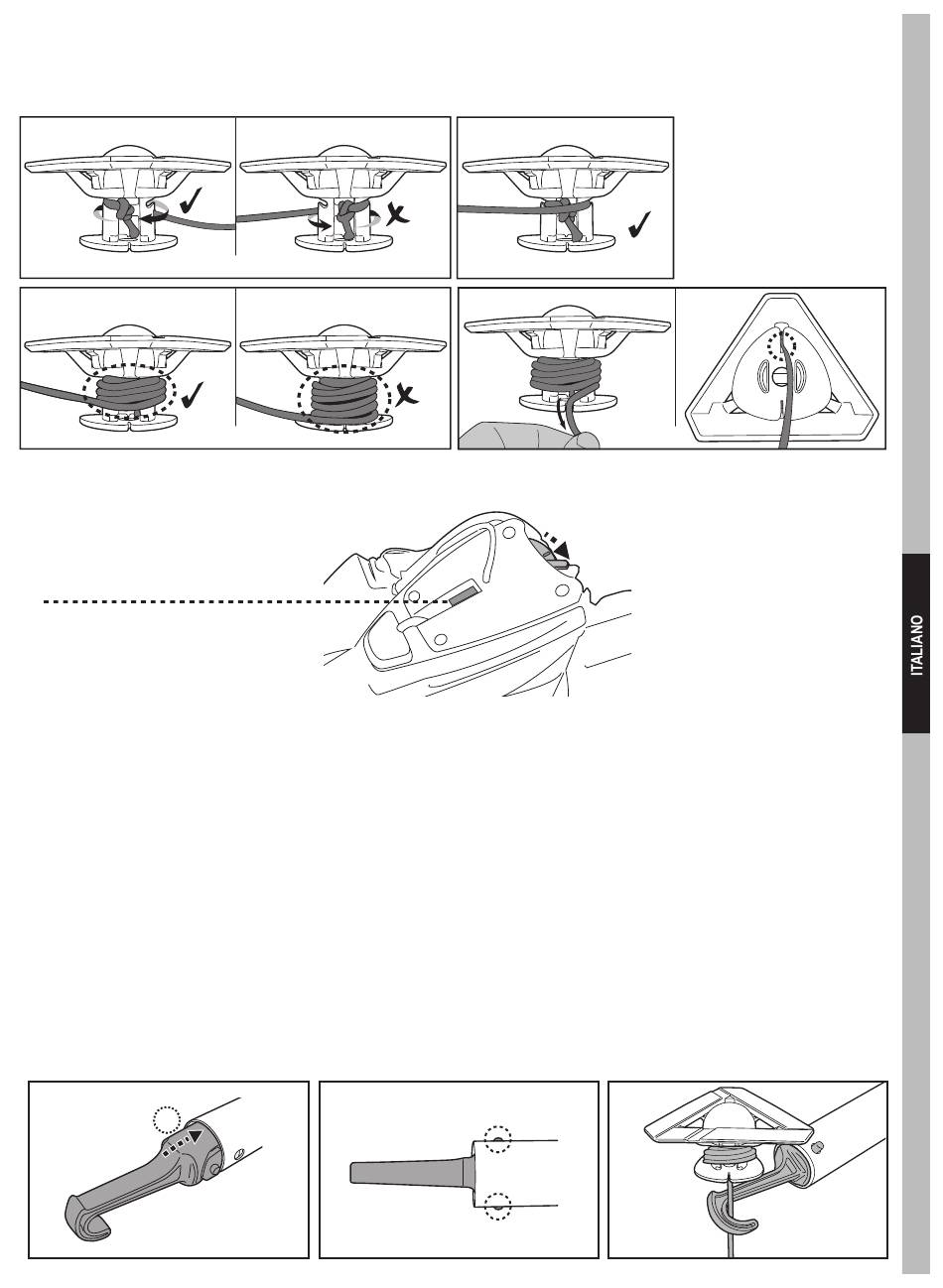 ITALIANO