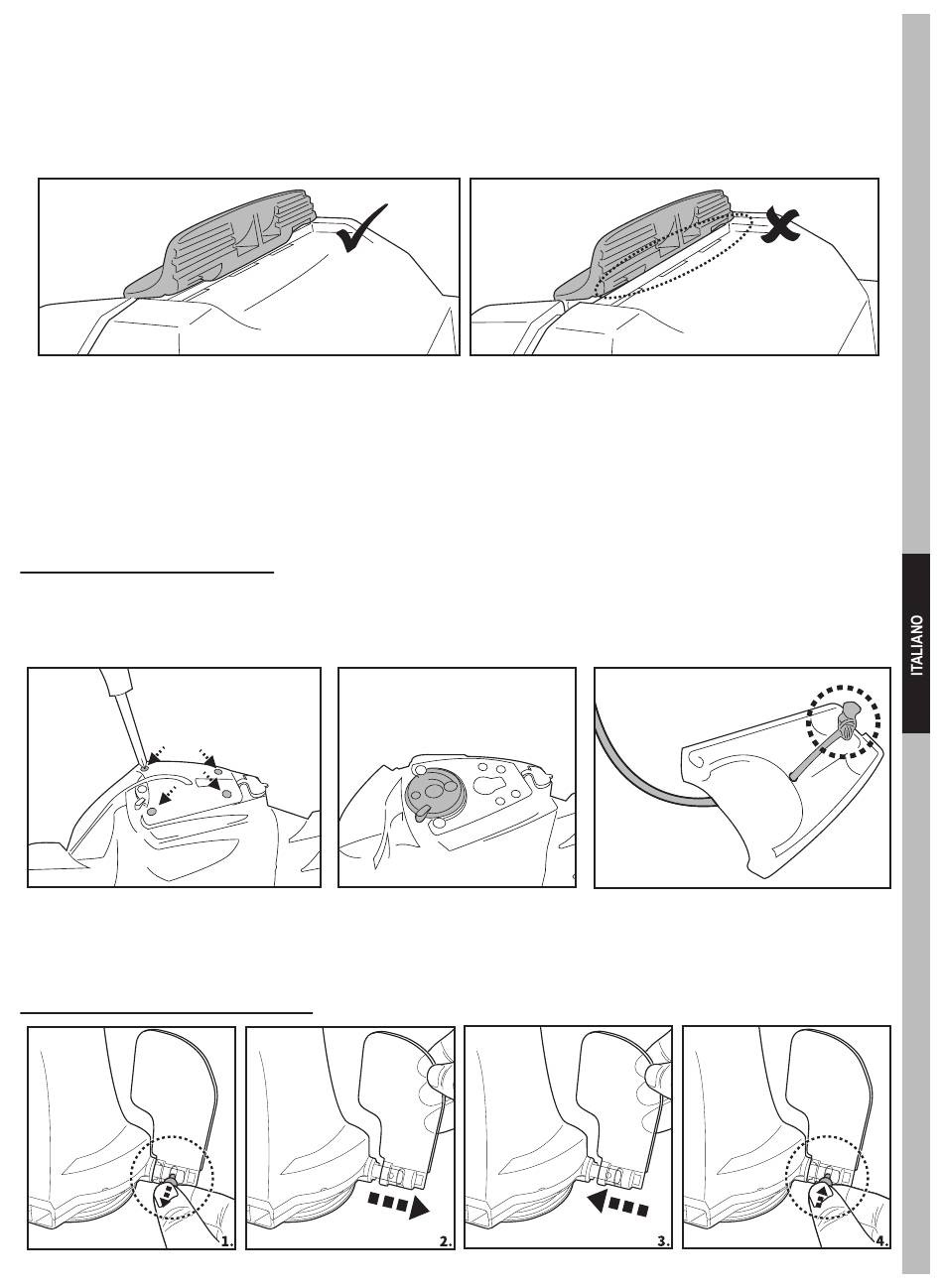 ITALIANO

1.

2.

3.

4.