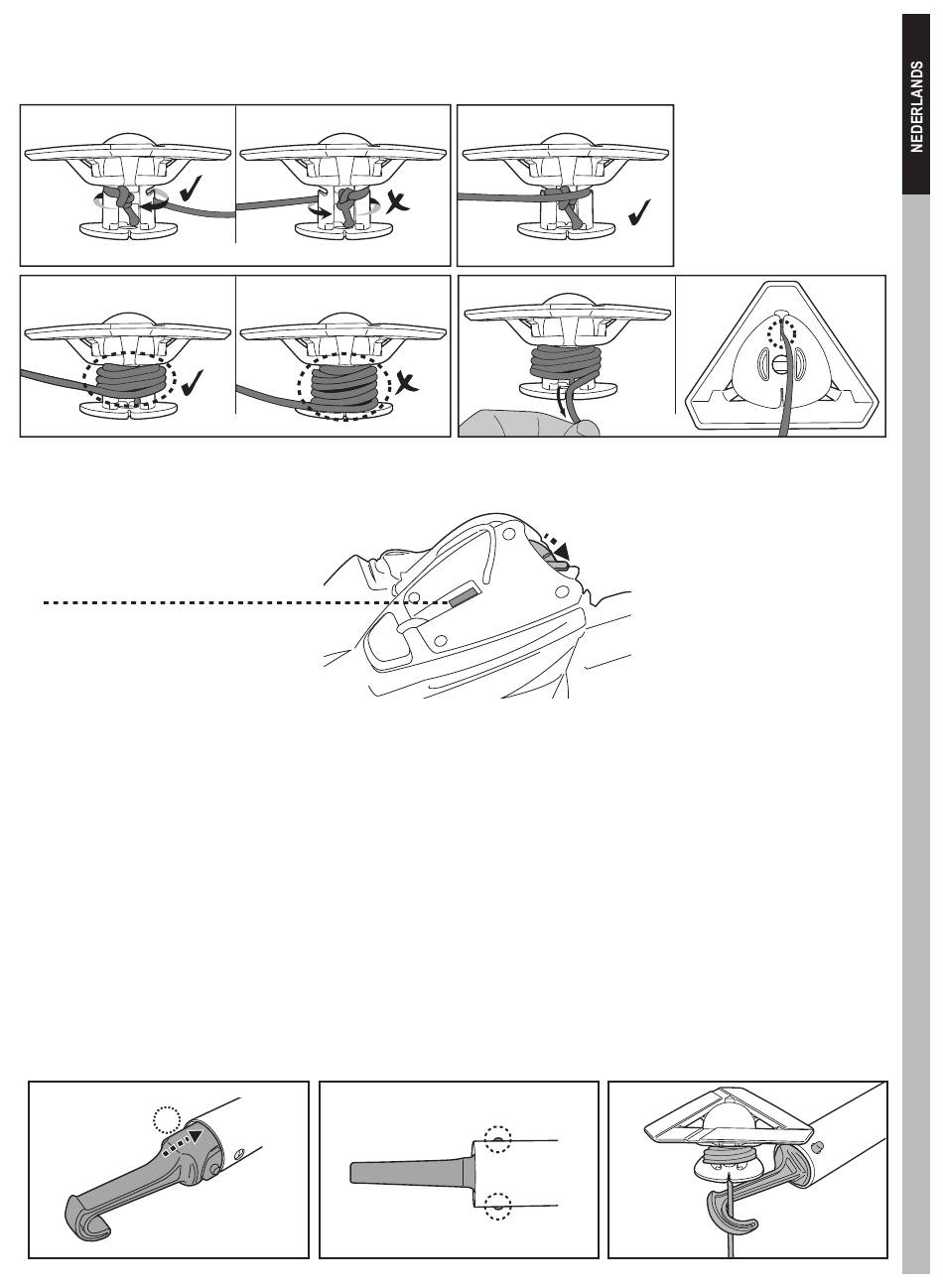 NEDERLANDS