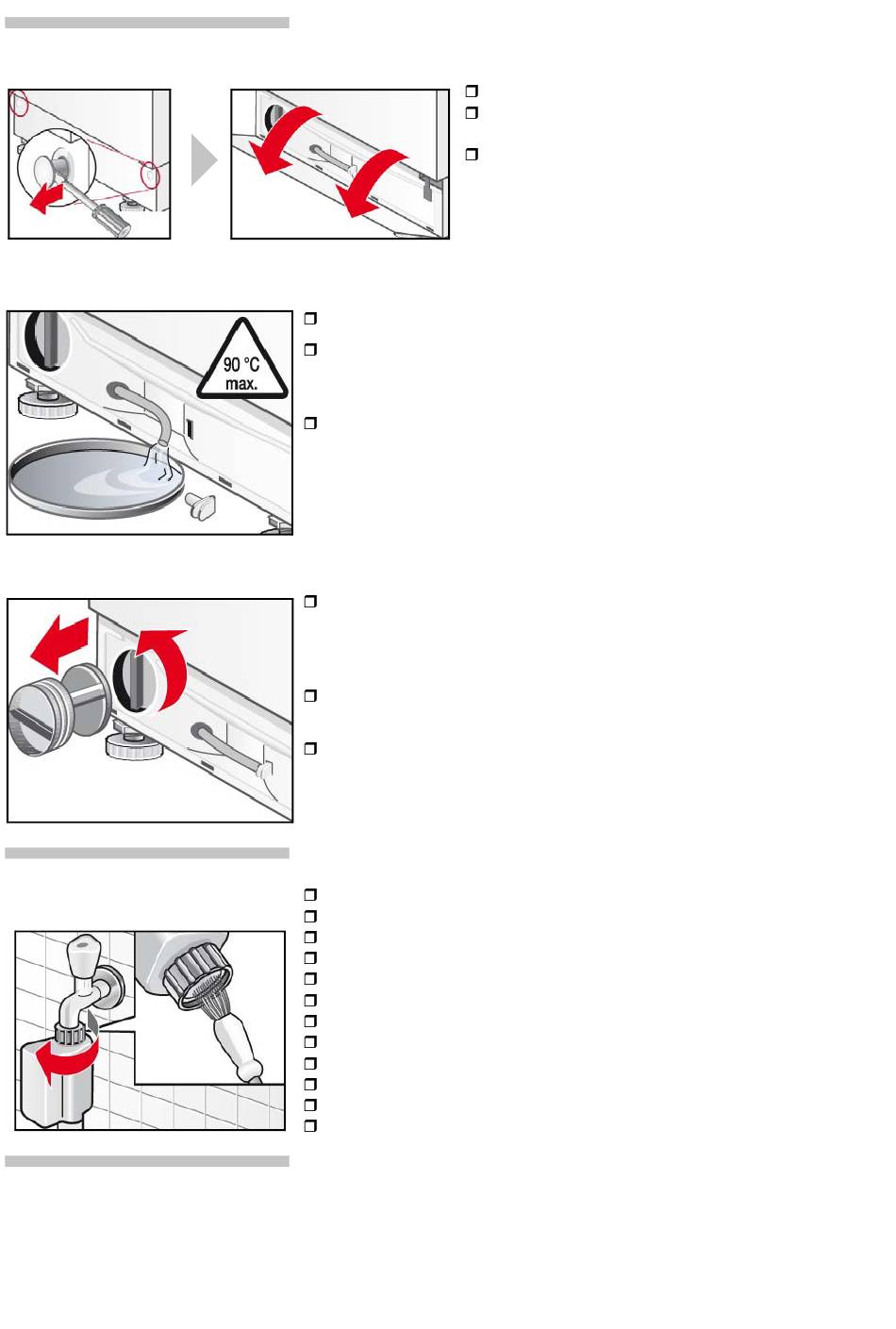 90 °C max.