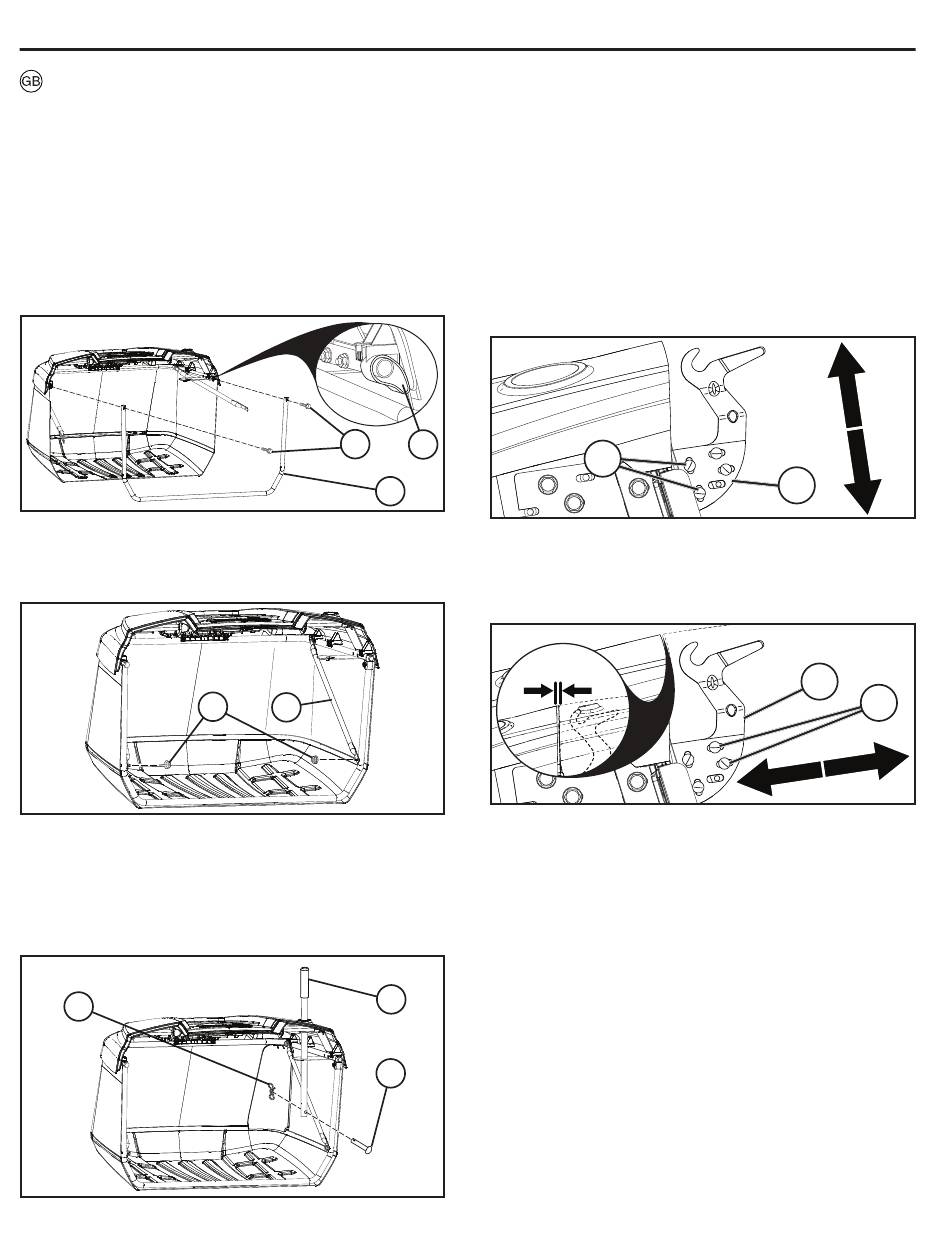 GB