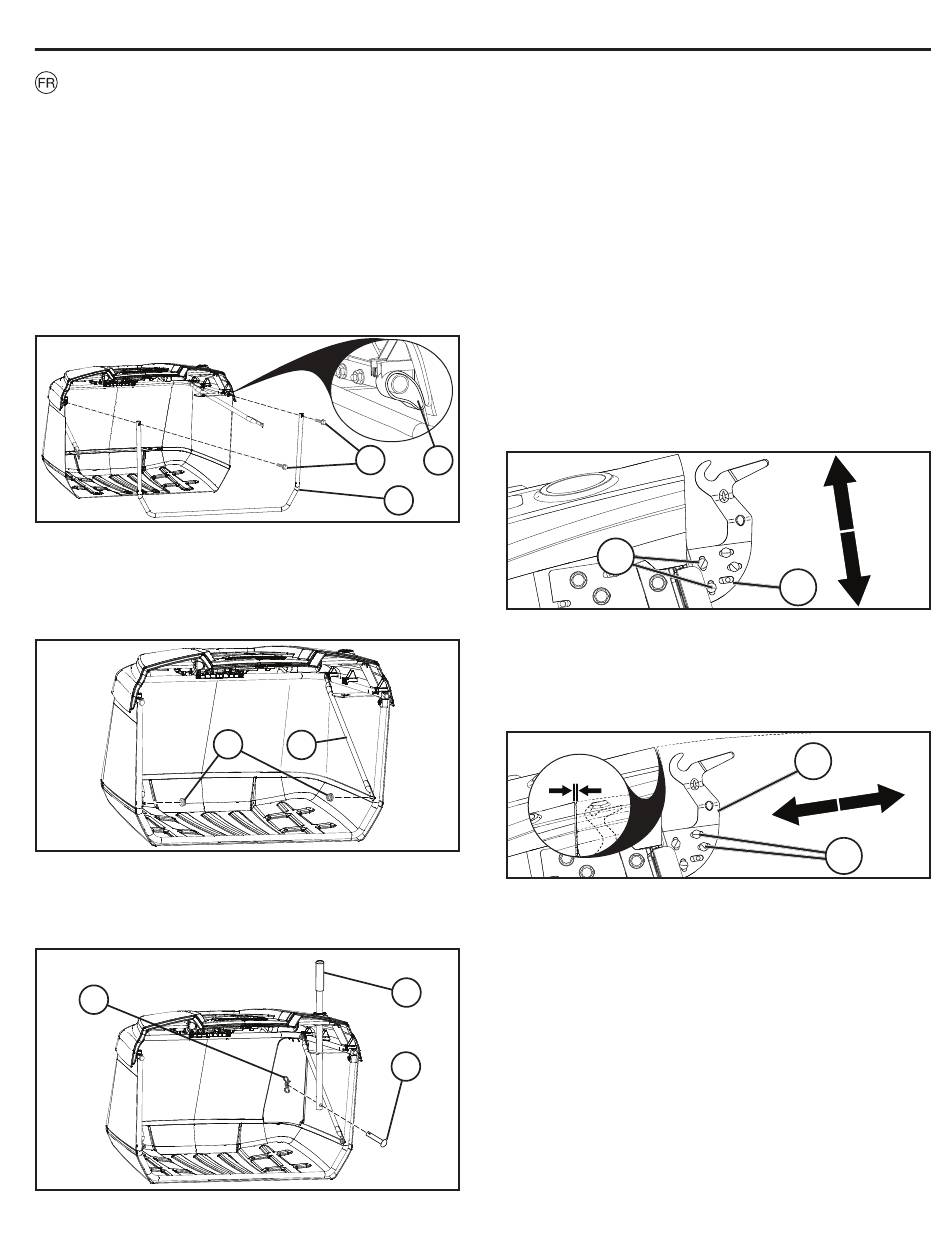 FR